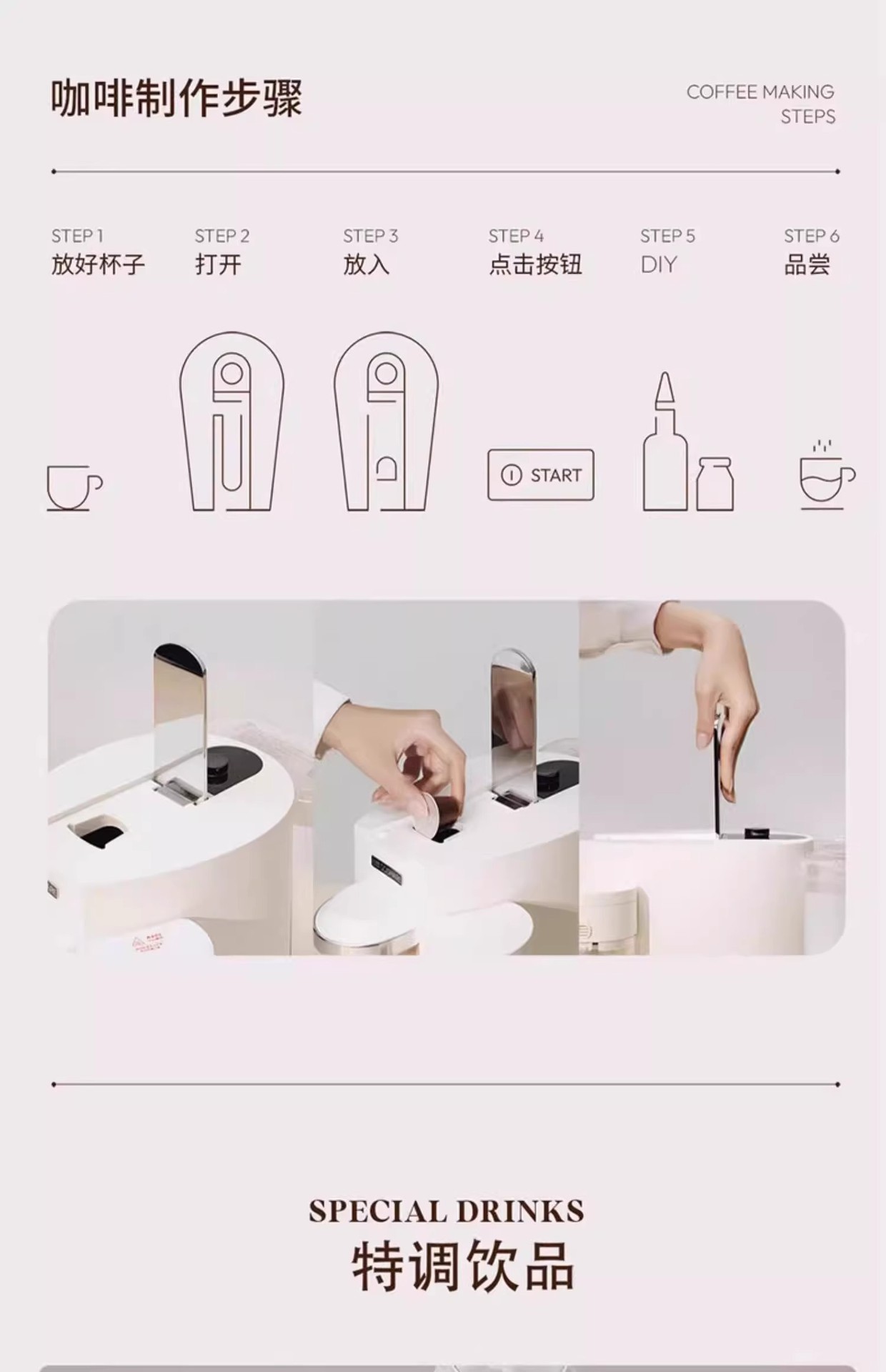 咖啡制作步骤

COFFEE MAKING STEPS

STEP 1
放好杯子

STEP 2
打开

STEP 3
放入

STEP 4
点击按钮

STEP 5
DIY

STEP 6
品尝

START

SPECIAL DRINKS
特调饮品