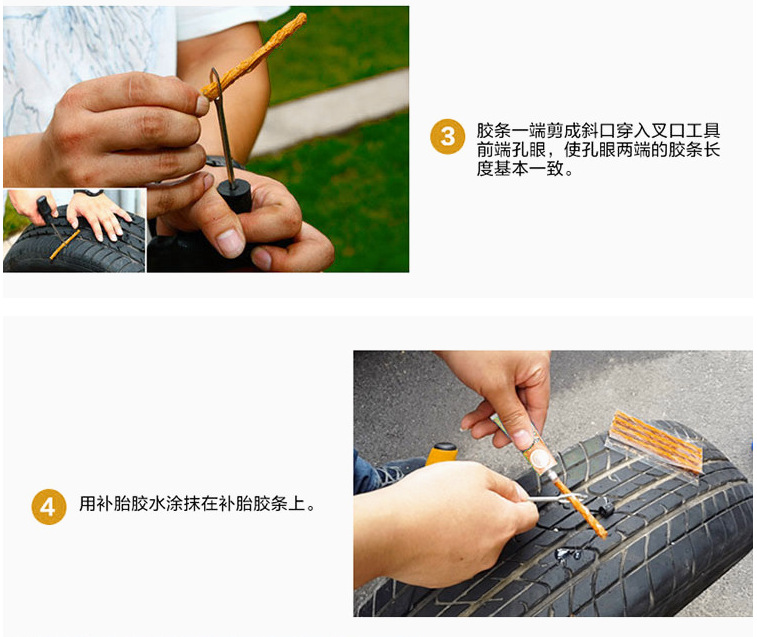 3 胶条一端剪成斜口穿入叉口工具前端孔眼，使孔眼两端的胶条长度基本一致。

4 用补胎胶水涂抹在补胎胶条上。