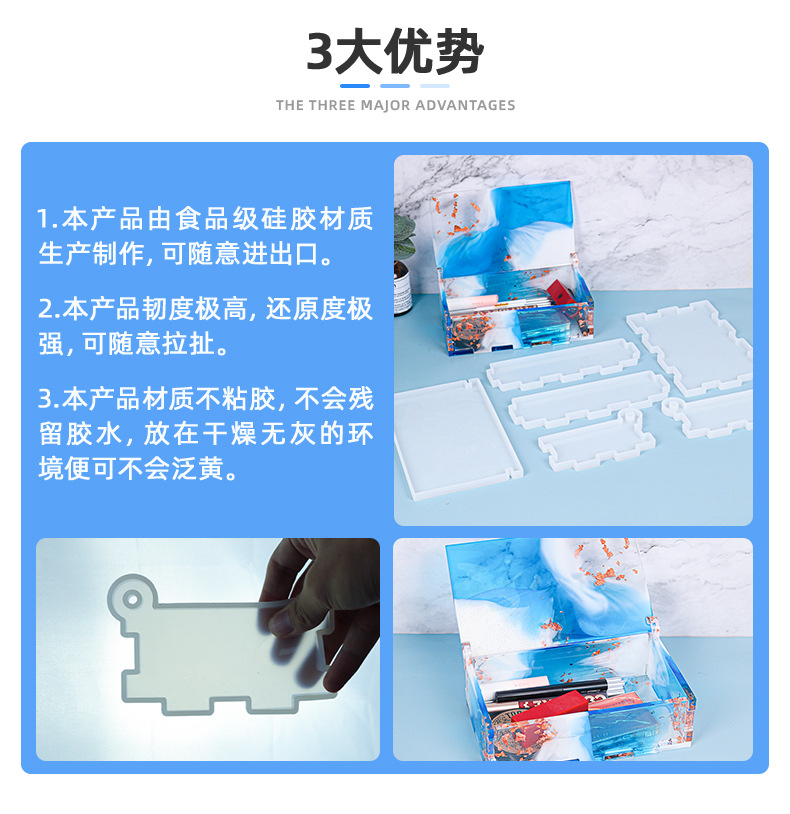 3大优势

THE THREE MAJOR ADVANTAGES

1.本产品由食品级硅胶材质生产制作, 可随意进出口。

2.本产品韧度极高, 还原度极强, 可随意拉扯。

3.本产品材质不粘胶, 不会残留胶水, 放在干燥无灰的环境便可不会泛黄。