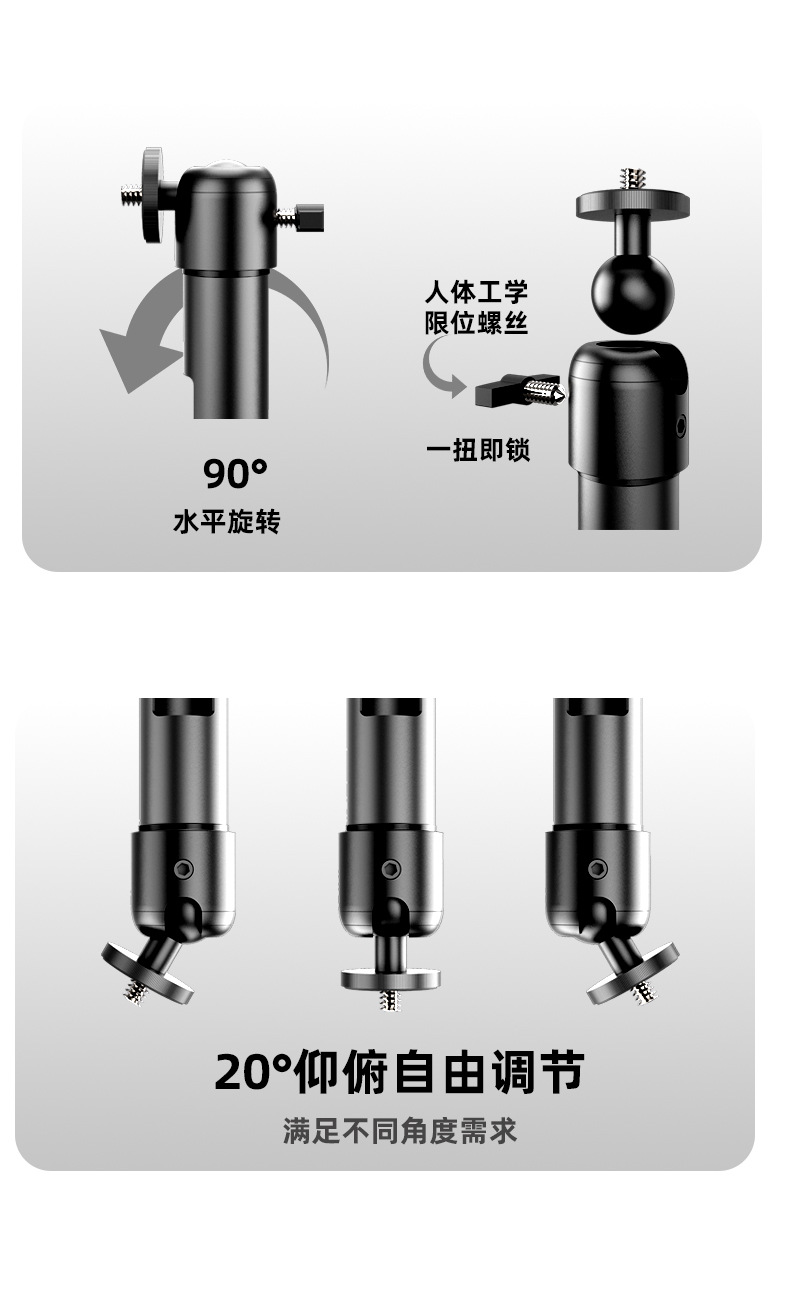 90°
水平旋转

人体工学
限位螺丝

一扭即锁

20°仰俯自由调节
满足不同角度需求