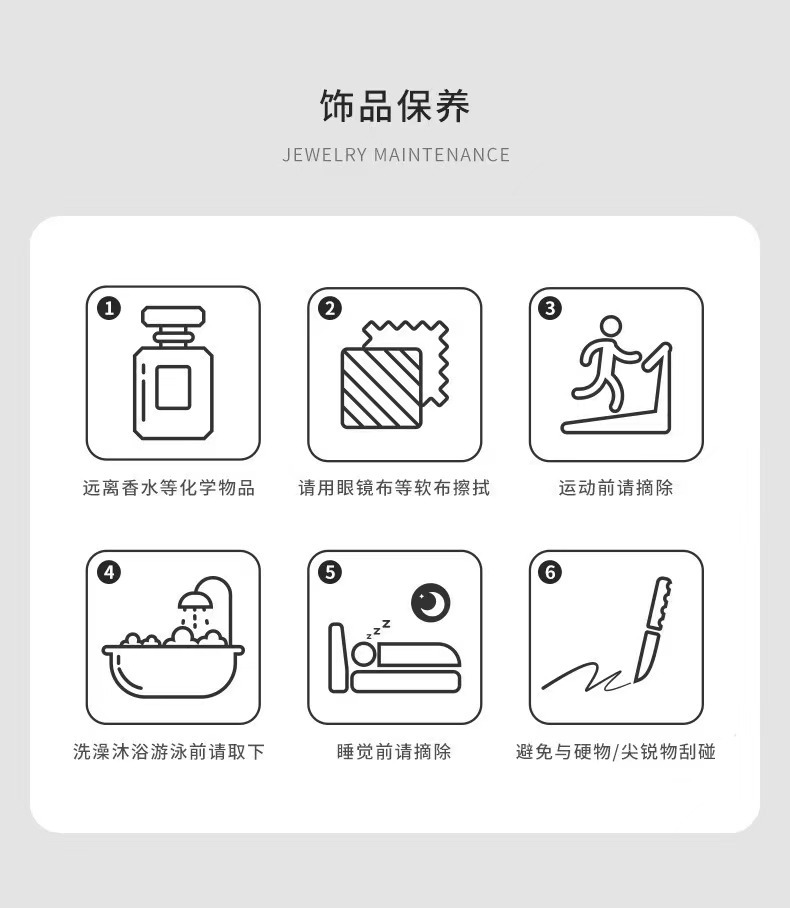 饰品保养

JEWELRY MAINTENANCE

1
远离香水等化学物品

2
请用眼镜布等软布擦拭

3
运动前请摘除

4
洗澡沐浴游泳前请取下

5
zzz
睡觉前请摘除

6
避免与硬物/尖锐物刮碰