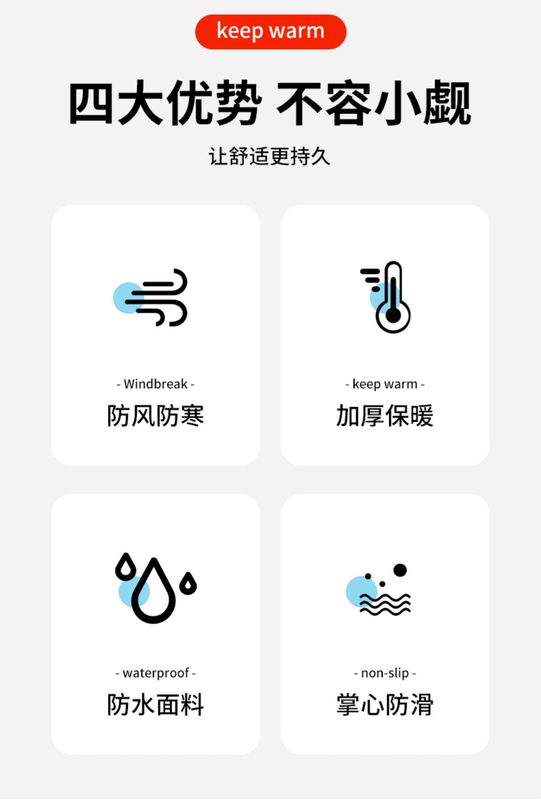 keep warm

四大优势 不容小觑

让舒适更持久

- Windbreak -

防风防寒

- keep warm -

加厚保暖

- waterproof -

防水面料

- non-slip -

掌心防滑