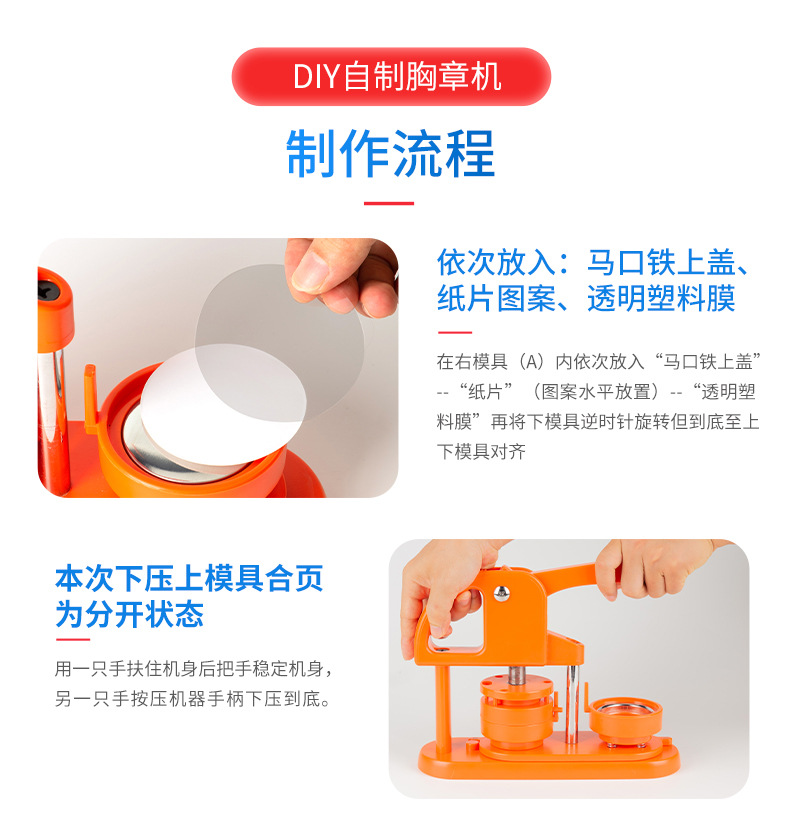 DIY自制胸章机

制作流程

依次放入：马口铁上盖、纸片图案、透明塑料膜

在右模具（A）内依次放入“马口铁上盖”--“纸片”（图案水平放置）--“透明塑料膜”再将下模具逆时针旋转但到底至上下模具对齐

本次下压上模具合页为分开状态

用一只手扶住机身后把手稳定机身，另一只手按压机器手柄下压到底。