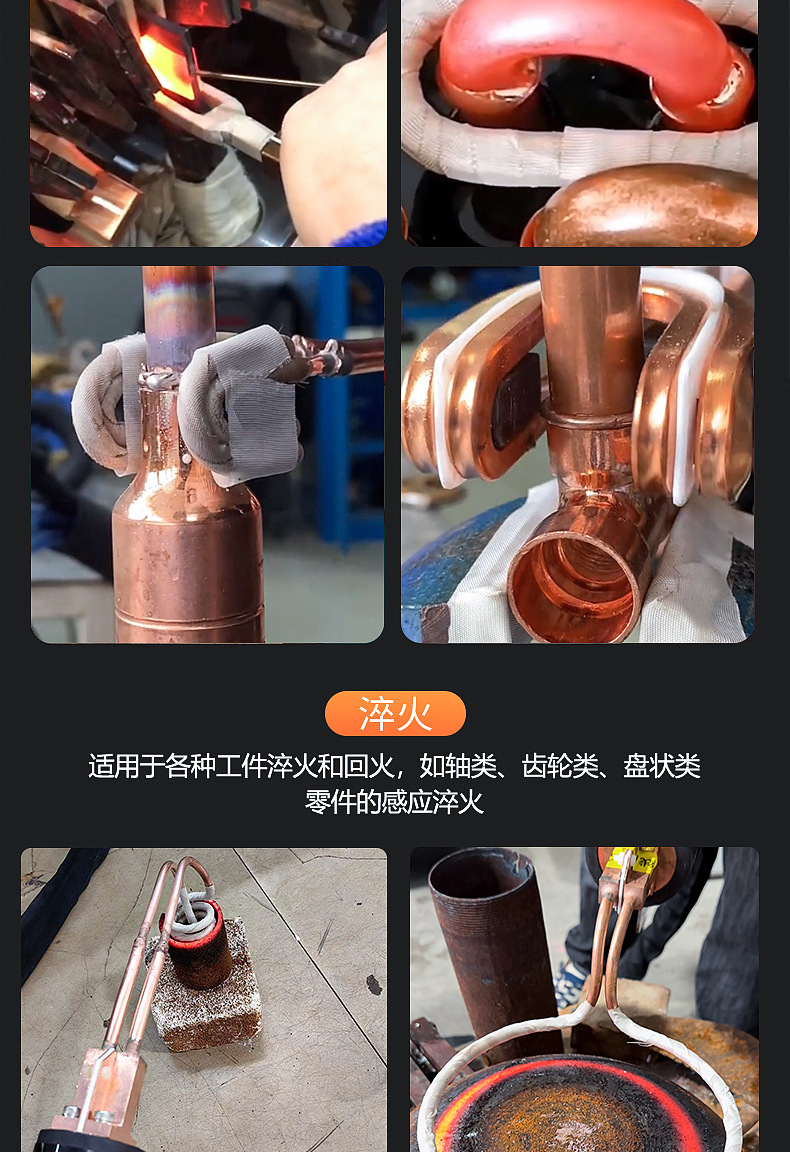 淬火

适用于各种工件淬火和回火，如轴类、齿轮类、盘状类零件的感应淬火