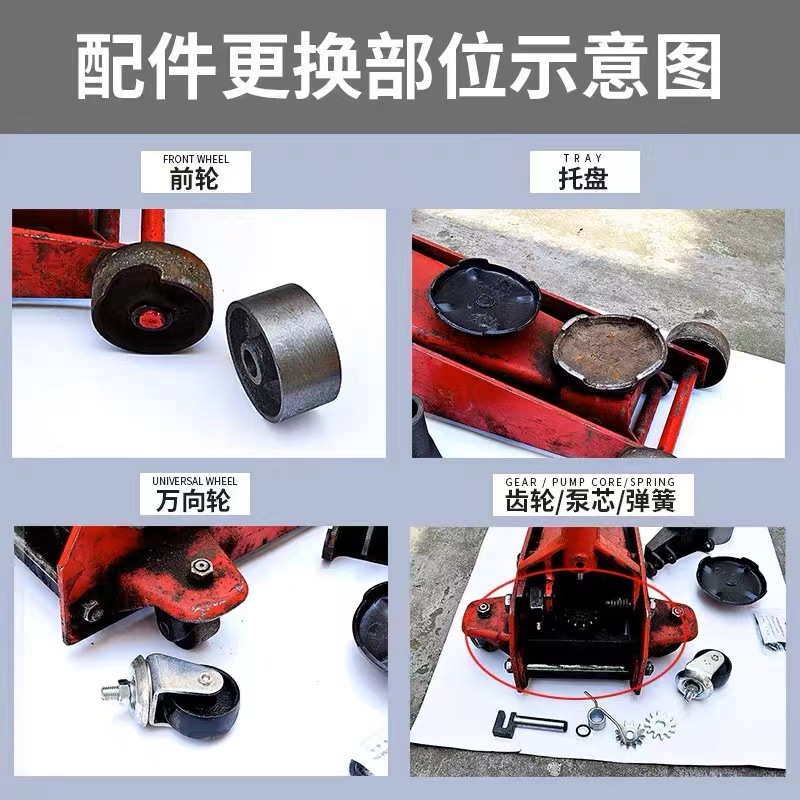 配件更换部位示意图

FRONT WHEEL
前轮

TRAY
托盘

UNIVERSAL WHEEL
万向轮

GEAR / PUMP CORE/SPRING
齿轮/泵芯/弹簧