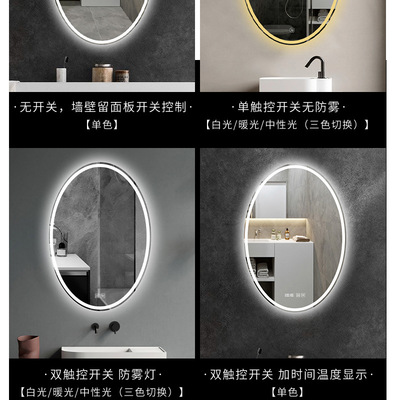 ·无开关，墙壁留面板开关控制·
【单色】

·单触控开关无防雾·
【白光/暖光/中性光（三色切换）】

·双触控开关 防雾灯·
【白光/暖光/中性光（三色切换）】

·双触控开关 加时间温度显示·
【单色】