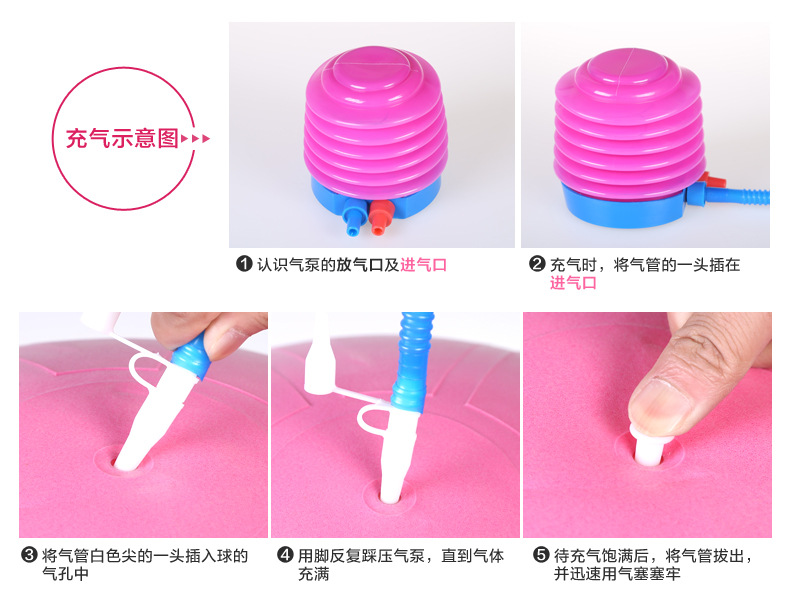 充气示意图

❶ 认识气泵的放气口及进气口

❷ 充气时，将气管的一头插在进气口

❸ 将气管白色尖的一头插入球的气孔中

❹ 用脚反复踩压气泵，直到气体充满

❺ 待充气饱满后，将气管拔出，并迅速用气塞塞牢