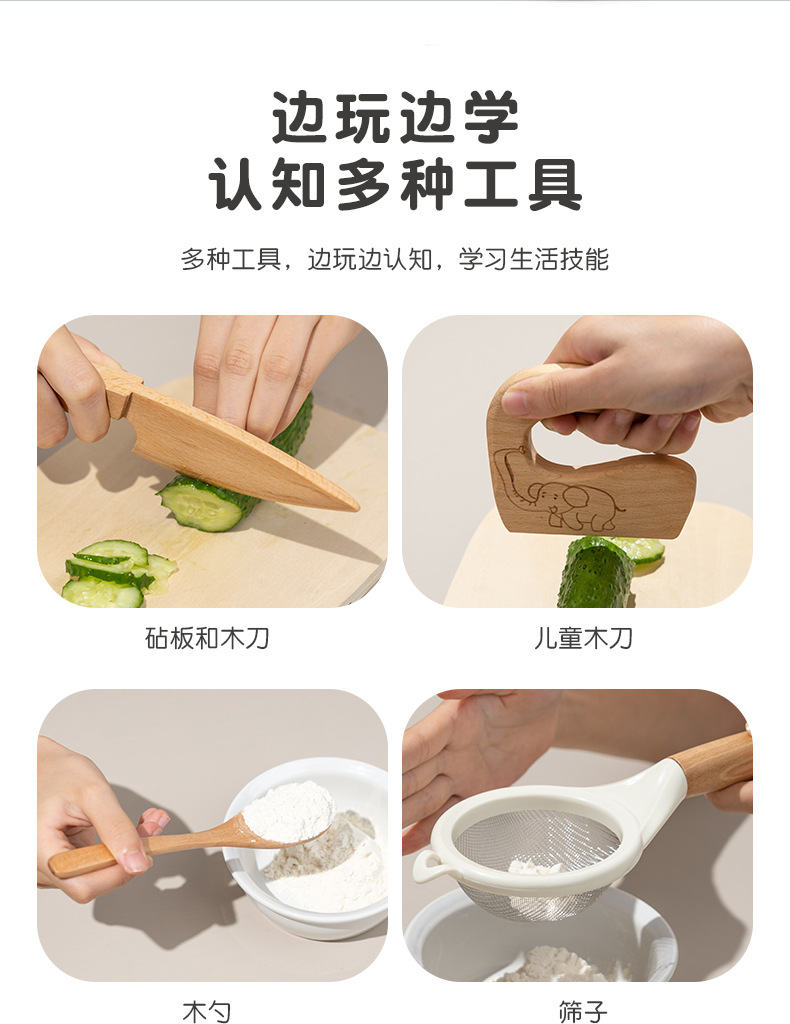 边玩边学
认知多种工具

多种工具，边玩边认知，学习生活技能

砧板和木刀

儿童木刀

木勺

筛子