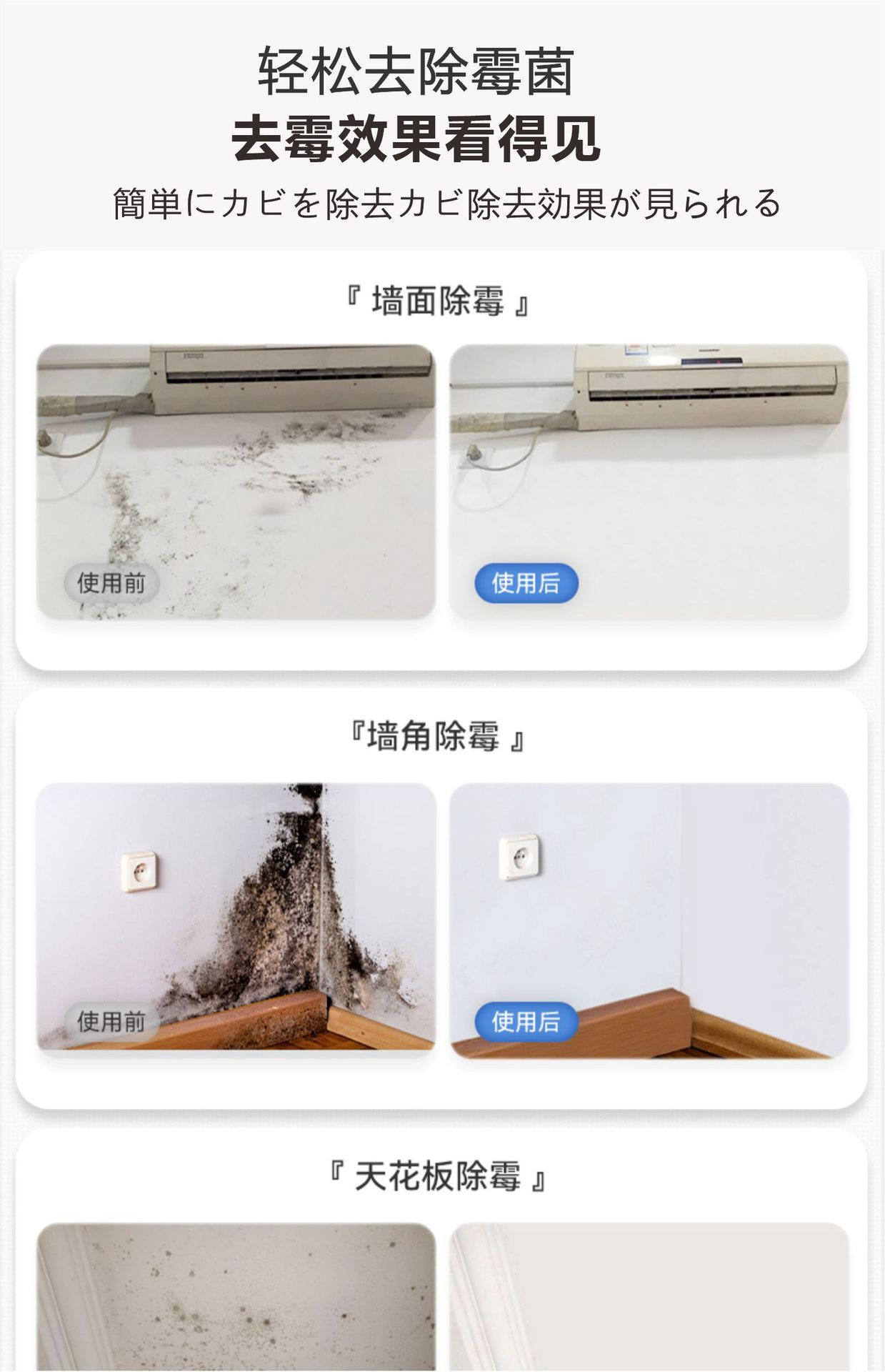 轻松去除霉菌
去霉效果看得见
簡単にカビを除去カビ除去効果が見られる

『 墙面除霉 』

使用前

使用后

『墙角除霉 』

使用前

使用后

『 天花板除霉 』