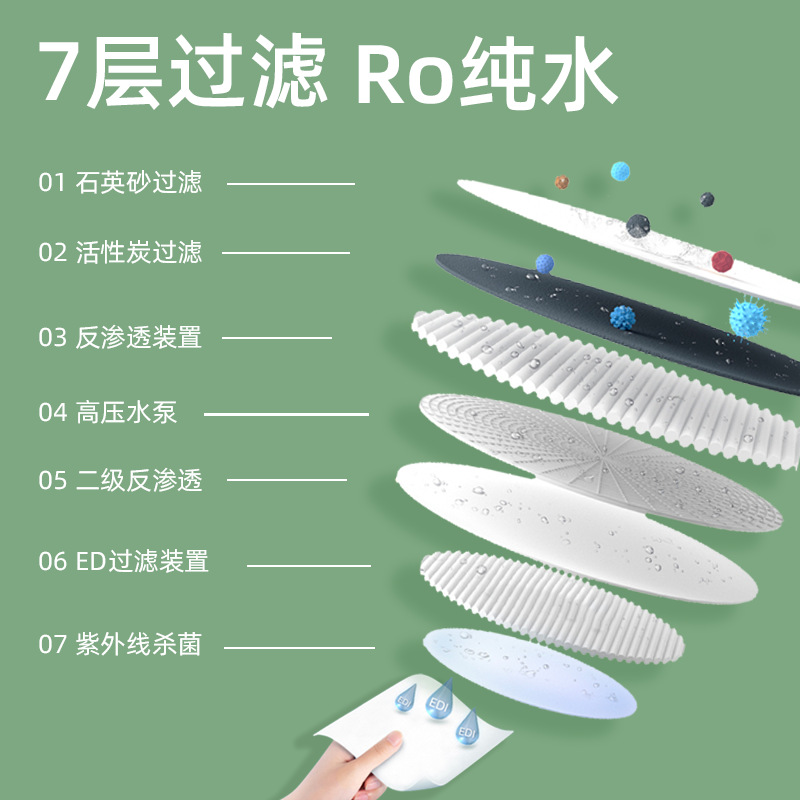 7层过滤 Ro纯水

01 石英砂过滤

02 活性炭过滤

03 反渗透装置

04 高压水泵

05 二级反渗透

06 ED过滤装置

07 紫外线杀菌

EDI

EDI

EDI