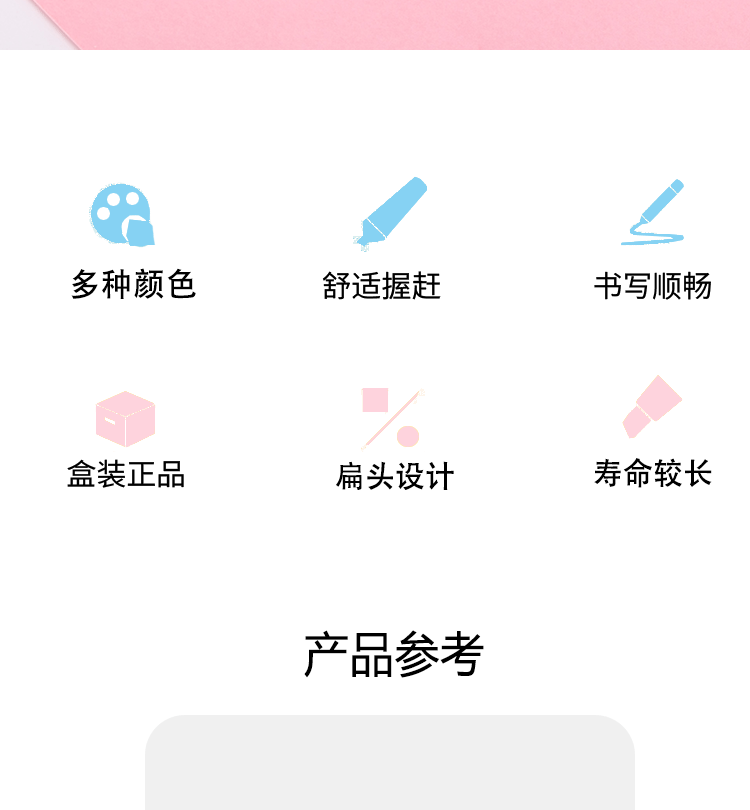 多种颜色

舒适握赶

书写顺畅

盒装正品

扁头设计

寿命较长

产品参考