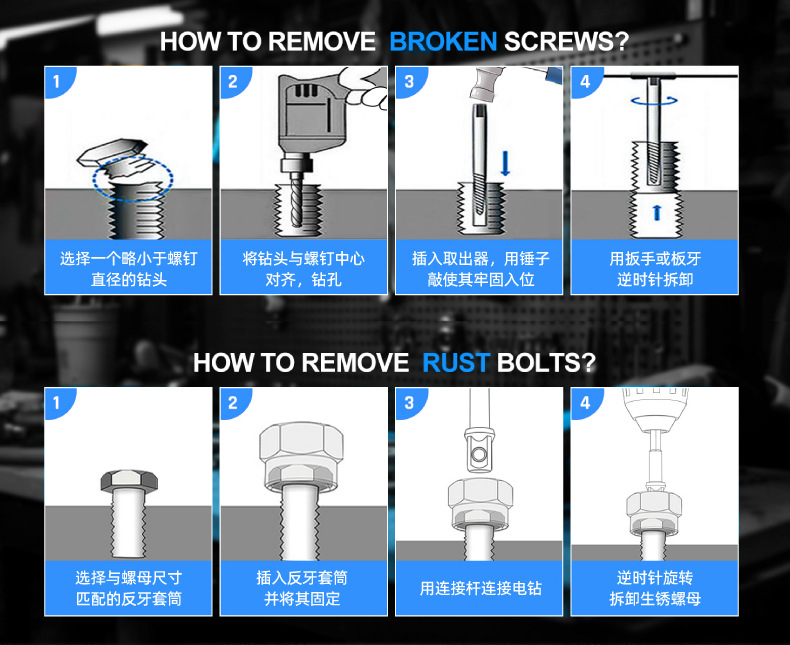 HOW TO REMOVE BROKEN SCREWS?

1
选择一个略小于螺钉直径的钻头

2
将钻头与螺钉中心对齐，钻孔

3
插入取出器，用锤子敲使其牢固入位

4
用扳手或板牙逆时针拆卸

HOW TO REMOVE RUST BOLTS?

1
选择与螺母尺寸匹配的反牙套筒

2
插入反牙套筒并将其固定

3
用连接杆连接电钻

4
逆时针旋转拆卸生锈螺母