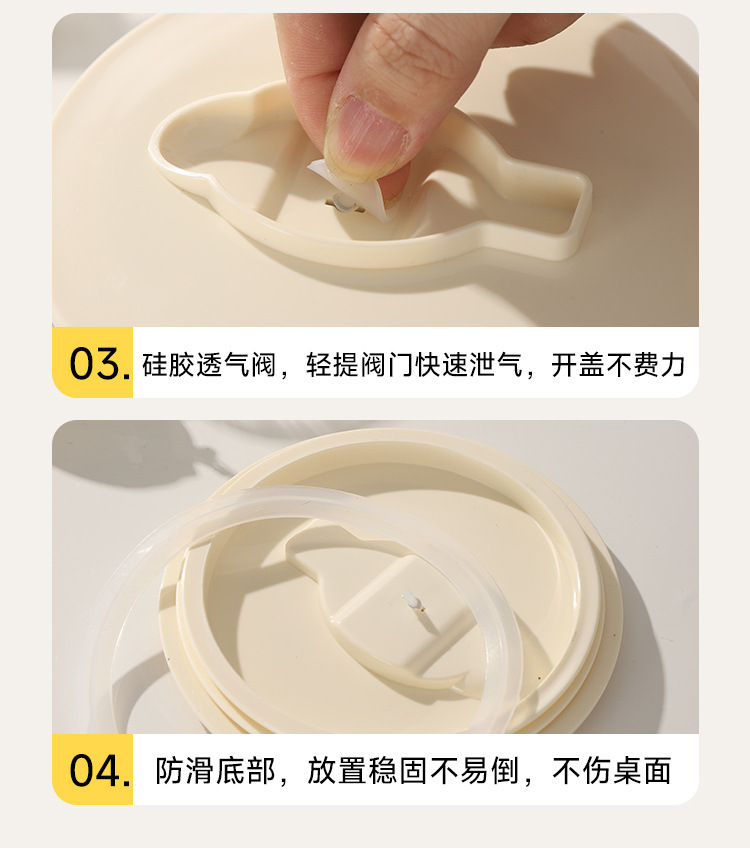 03. 硅胶透气阀，轻提阀门快速泄气，开盖不费力

04. 防滑底部，放置稳固不易倒，不伤桌面