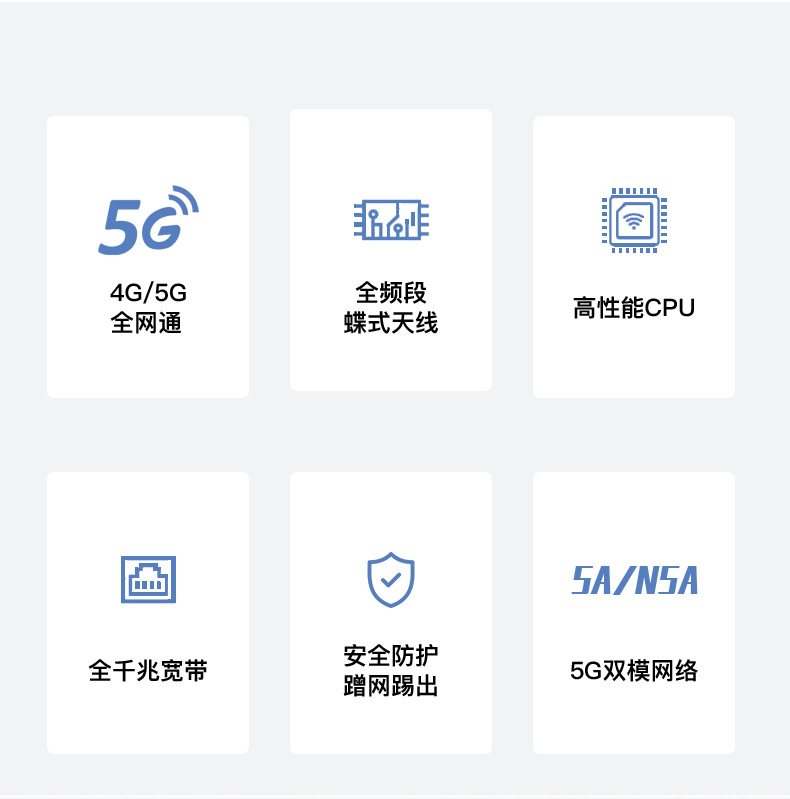 5G

4G/5G
全网通

全频段
蝶式天线

高性能CPU

全千兆宽带

安全防护
蹭网踢出

SA/NSA

5G双模网络