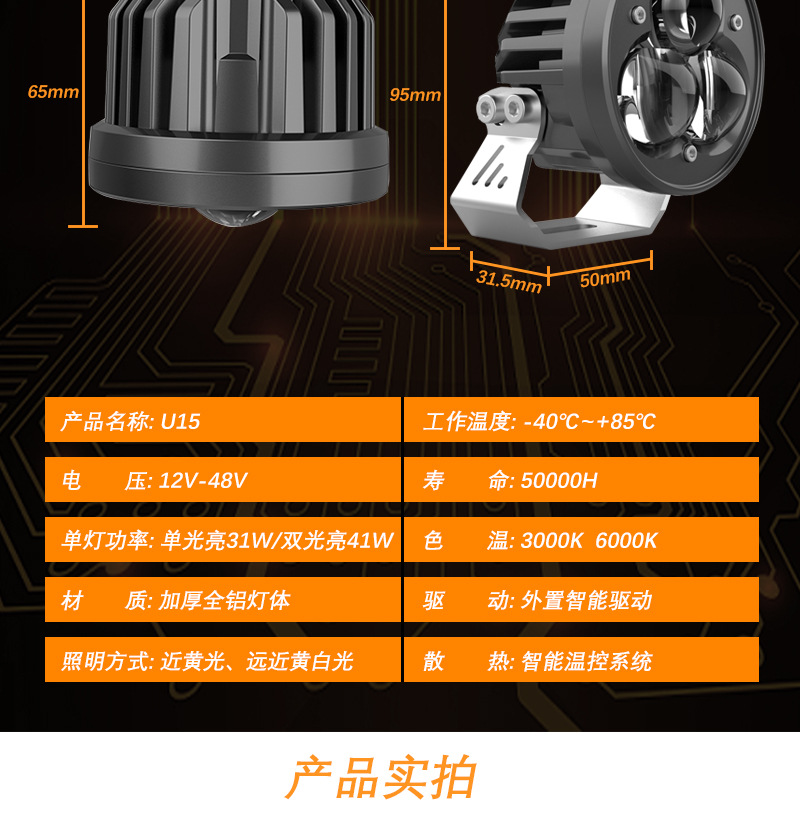 65mm

95mm

31.5mm 50mm

| 产品名称: U15 | 工作温度: -40℃~+85℃ |
|---|---|
| 电　压: 12V-48V | 寿　命: 50000H |
| 单灯功率: 单光亮31W/双光亮41W | 色　温: 3000K 6000K |
| 材　质: 加厚全铝灯体 | 驱　动: 外置智能驱动 |
| 照明方式: 近黄光、远近黄白光 | 散　热: 智能温控系统 |

产品实拍