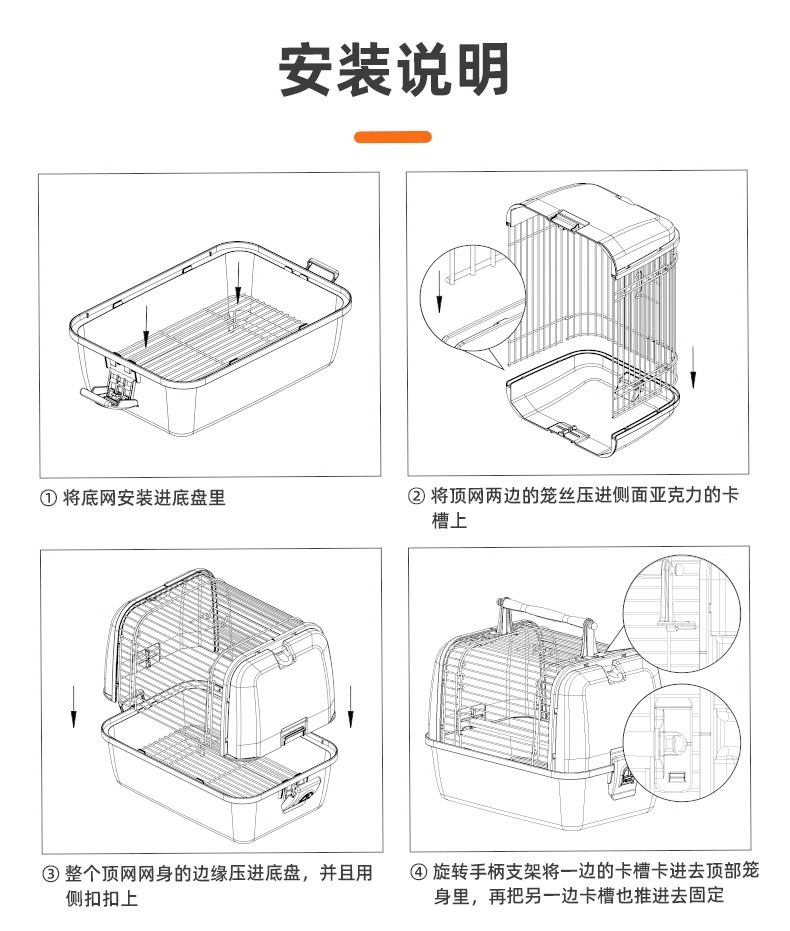 安装说明

① 将底网安装进底盘里

② 将顶网两边的笼丝压进侧面亚克力的卡槽上

③ 整个顶网网身的边缘压进底盘，并且用侧扣扣上

④ 旋转手柄支架将一边的卡槽卡进去顶部笼身里，再把另一边卡槽也推进去固定