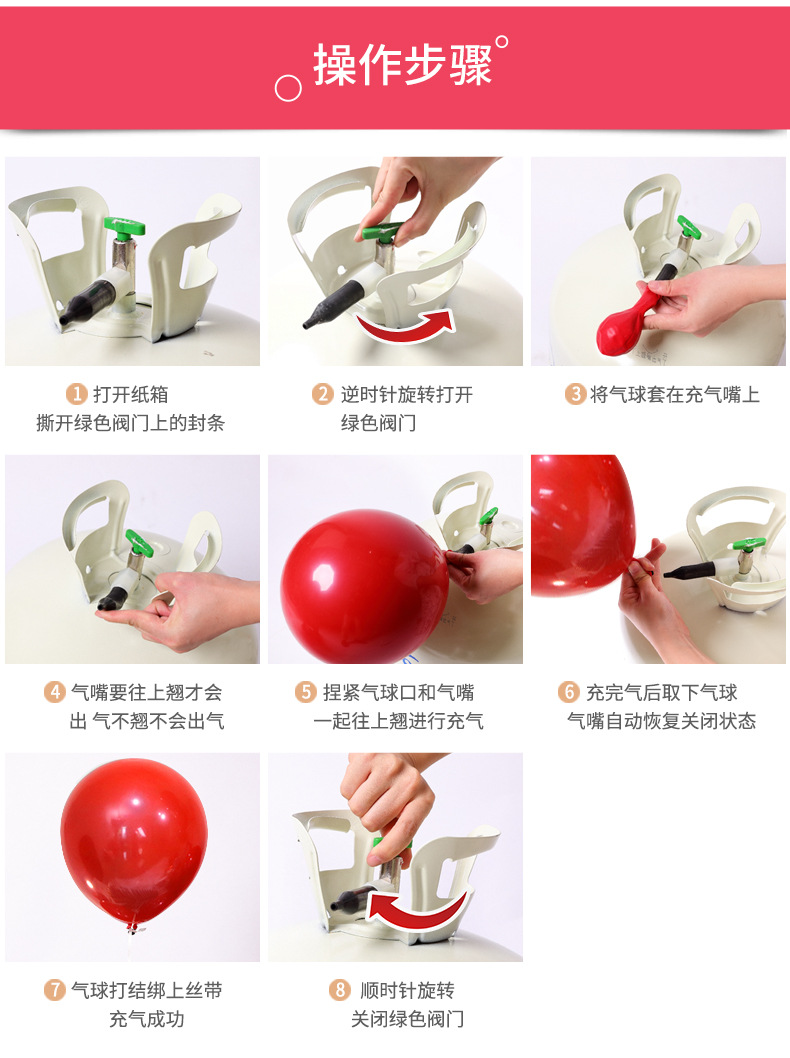 操作步骤

1 打开纸箱
撕开绿色阀门上的封条

2 逆时针旋转打开
绿色阀门

3 将气球套在充气嘴上

4 气嘴要往上翘才会
出 气不翘不会出气

5 捏紧气球口和气嘴
一起往上翘进行充气

6 充完气后取下气球
气嘴自动恢复关闭状态

7 气球打结绑上丝带
充气成功

8 顺时针旋转
关闭绿色阀门