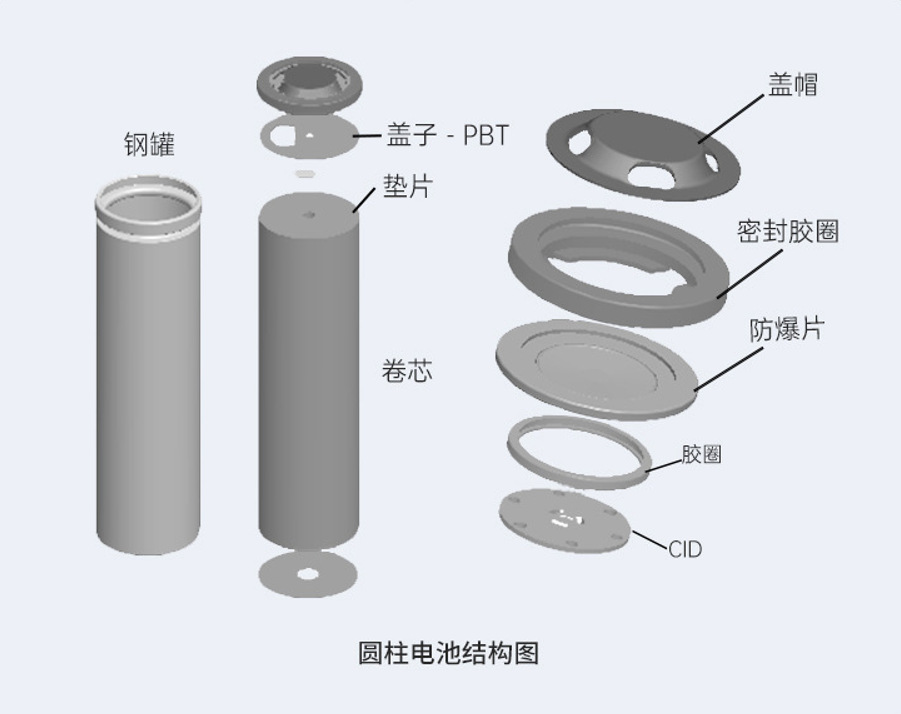 钢罐

盖子 - PBT

垫片

卷芯

盖帽

密封胶圈

防爆片

胶圈

CID

圆柱电池结构图