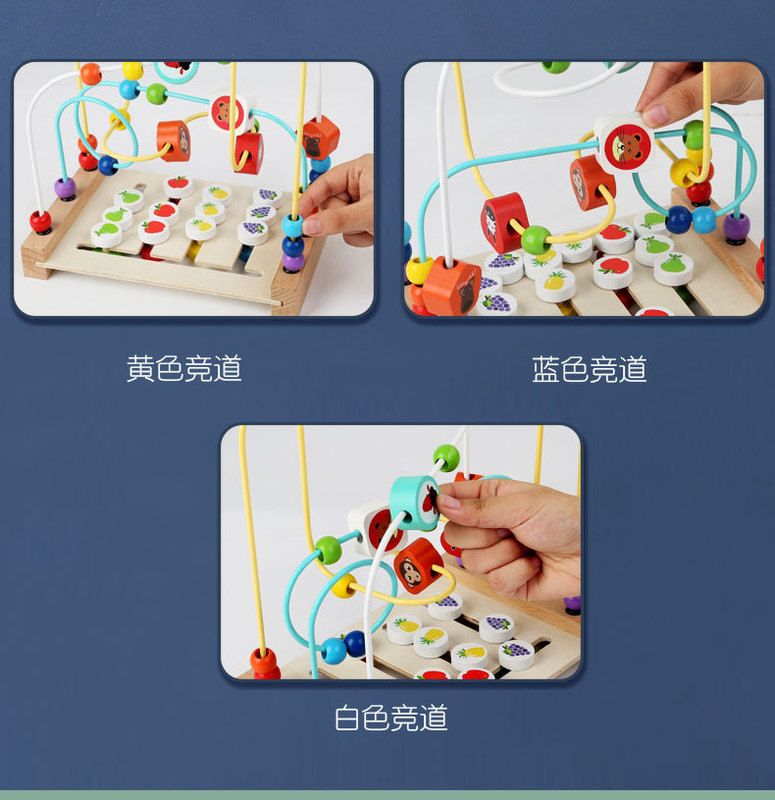 黄色竞道

蓝色竞道

白色竞道