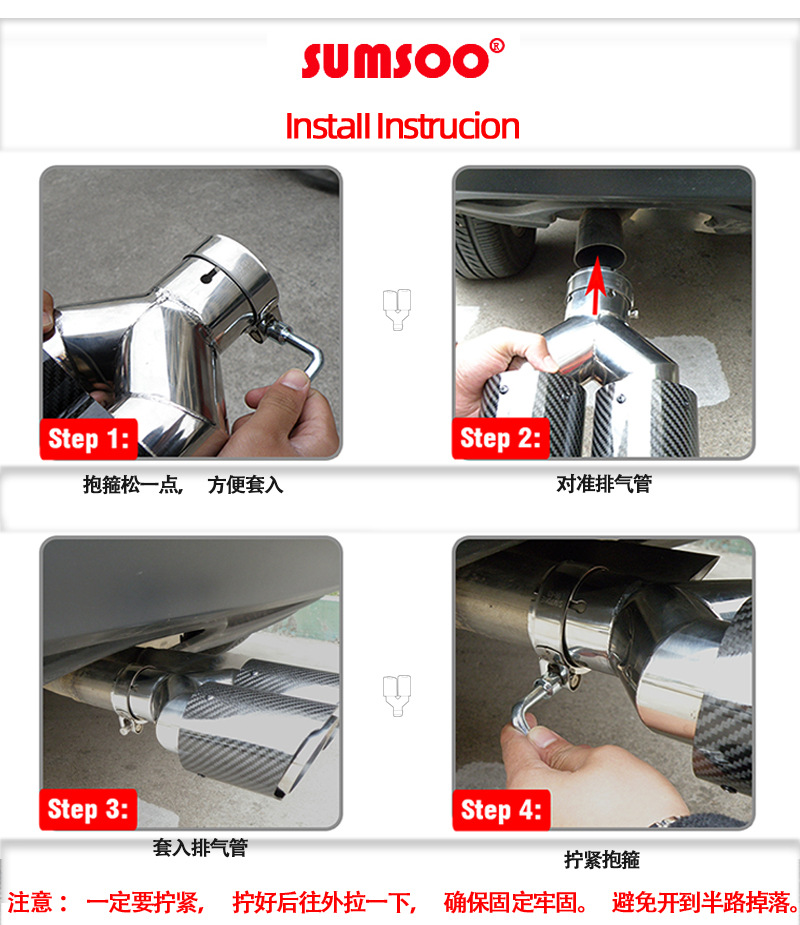 SUMSOO®

Install Instrucion

Step 1:

抱箍松一点， 方便套入

Step 2:

对准排气管

Step 3:

套入排气管

Step 4:

拧紧抱箍

注意： 一定要拧紧， 拧好后往外拉一下， 确保固定牢固。 避免开到半路掉落。