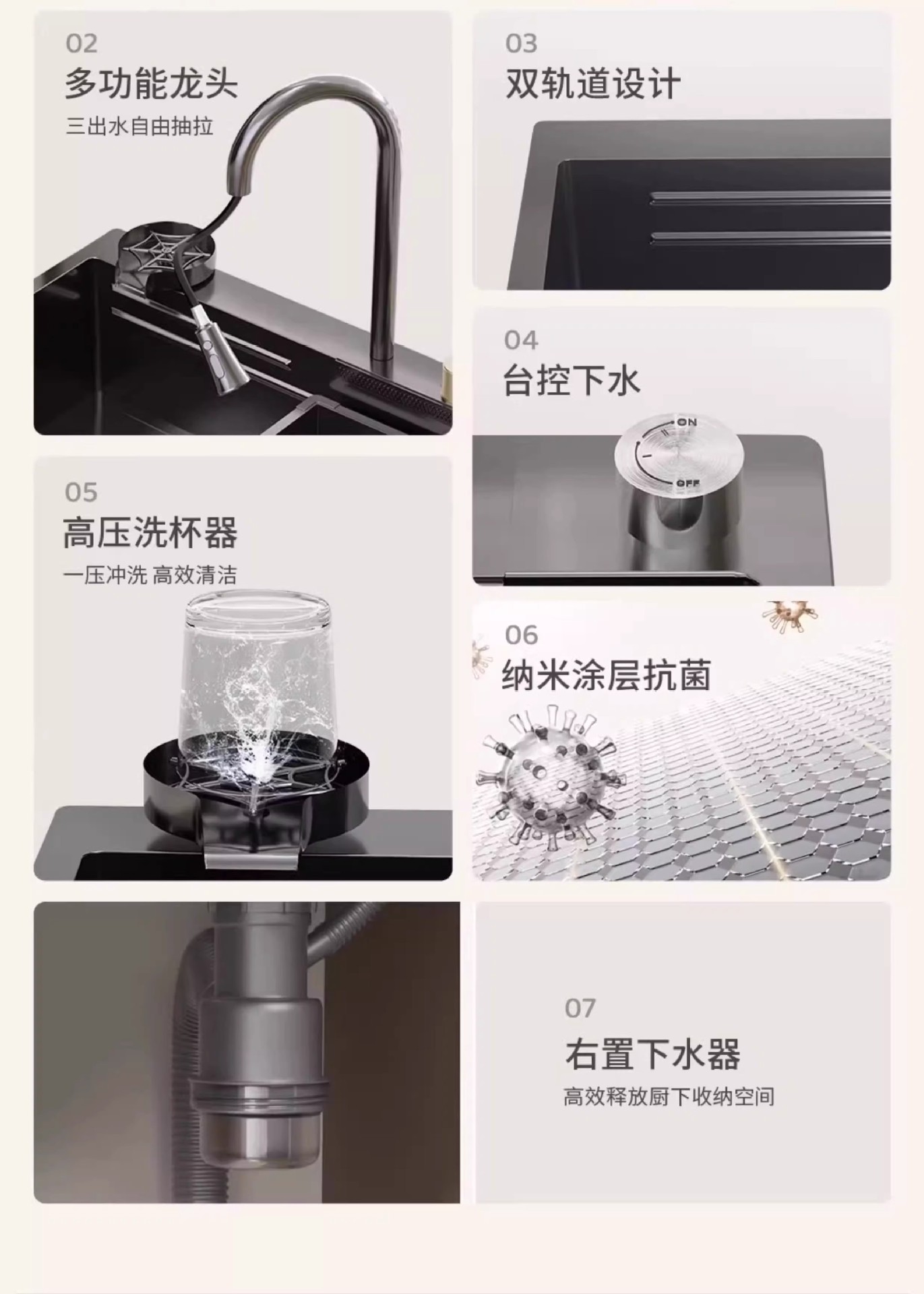 02
多功能龙头
三出水自由抽拉

03
双轨道设计

04
台控下水

ON
OFF

05
高压洗杯器
一压冲洗 高效清洁

06
纳米涂层抗菌

07
右置下水器
高效释放厨下收纳空间