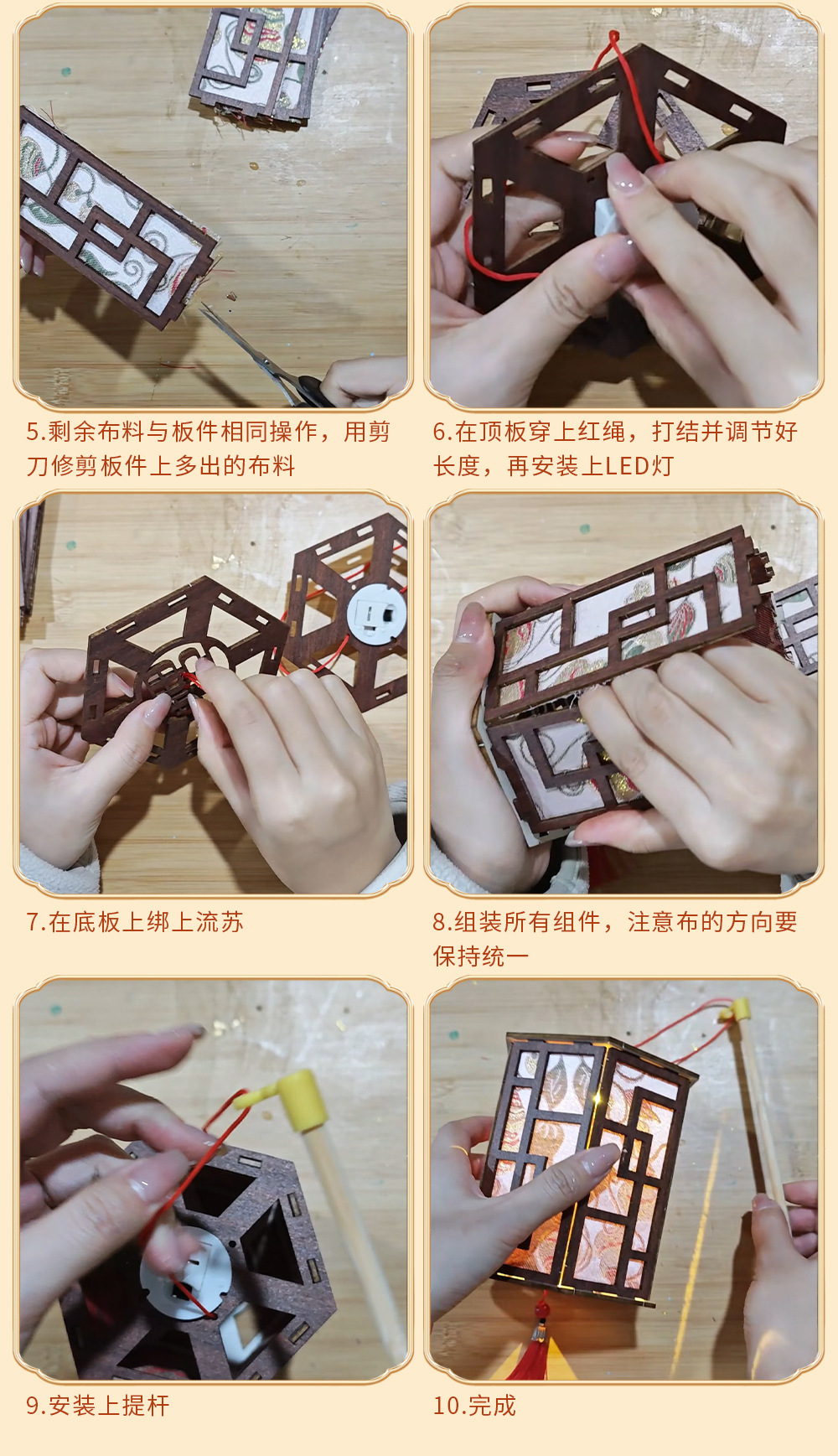 5.剩余布料与板件相同操作，用剪刀修剪板件上多出的布料

6.在顶板穿上红绳，打结并调节好长度，再安装上LED灯

7.在底板上绑上流苏

8.组装所有组件，注意布的方向要保持统一

9.安装上提杆

10.完成