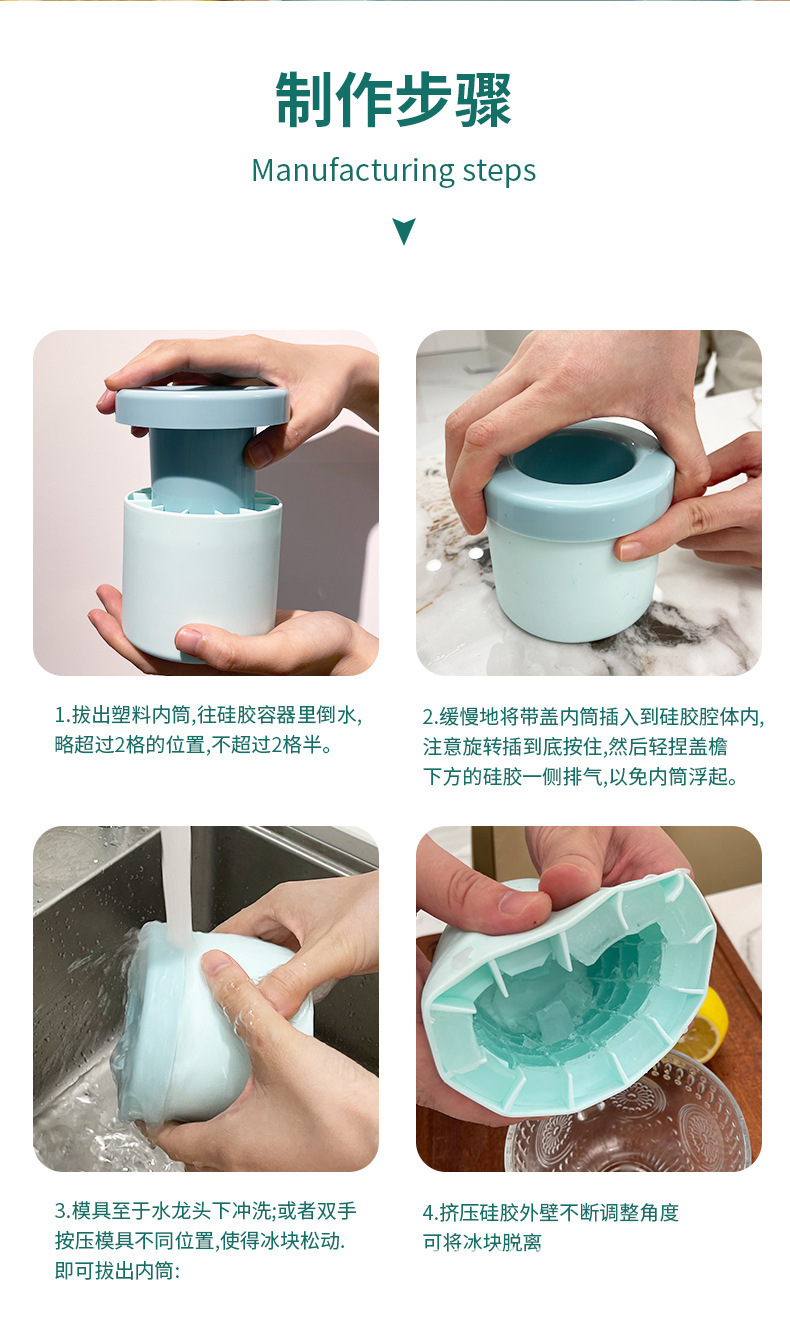 制作步骤

Manufacturing steps

1.拔出塑料内筒,往硅胶容器里倒水,略超过2格的位置,不超过2格半。

2.缓慢地将带盖内筒插入到硅胶腔体内,注意旋转插到底按住,然后轻捏盖檐下方的硅胶一侧排气,以免内筒浮起。

3.模具至于水龙头下冲洗;或者双手按压模具不同位置,使得冰块松动.即可拔出内筒:

4.挤压硅胶外壁不断调整角度可将冰块脱离