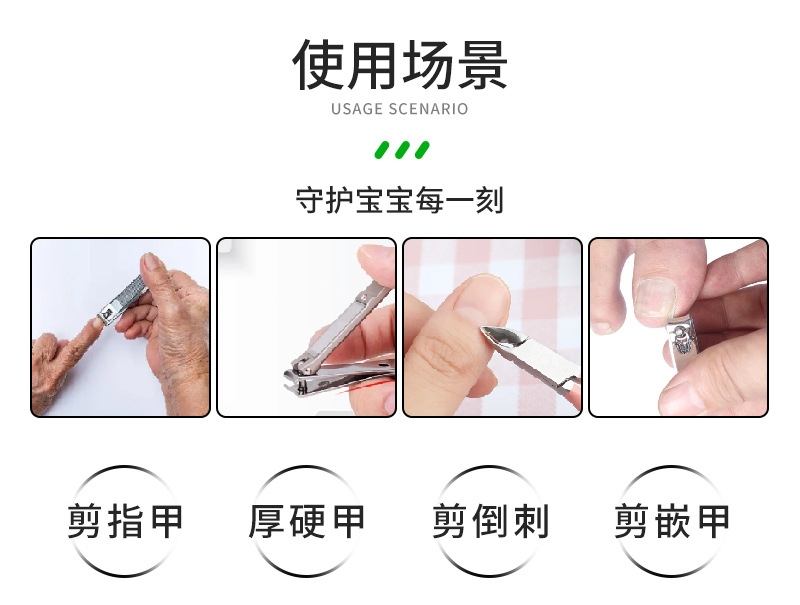 使用场景
USAGE SCENARIO

守护宝宝每一刻

剪指甲

厚硬甲

剪倒刺

剪嵌甲