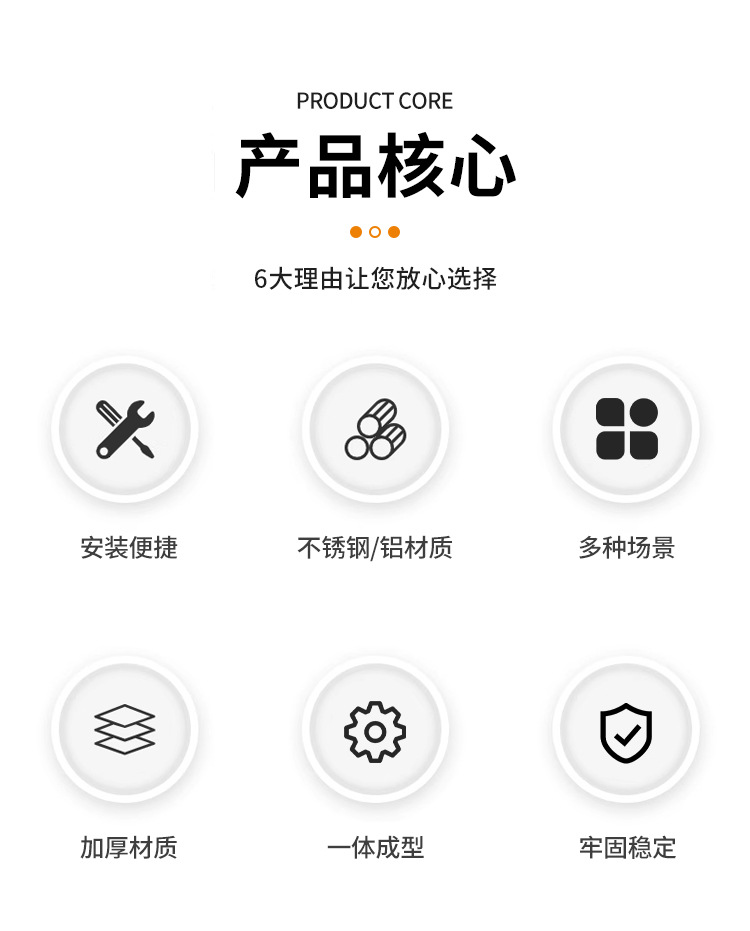 PRODUCT CORE

产品核心

6大理由让您放心选择

安装便捷

不锈钢/铝材质

多种场景

加厚材质

一体成型

牢固稳定