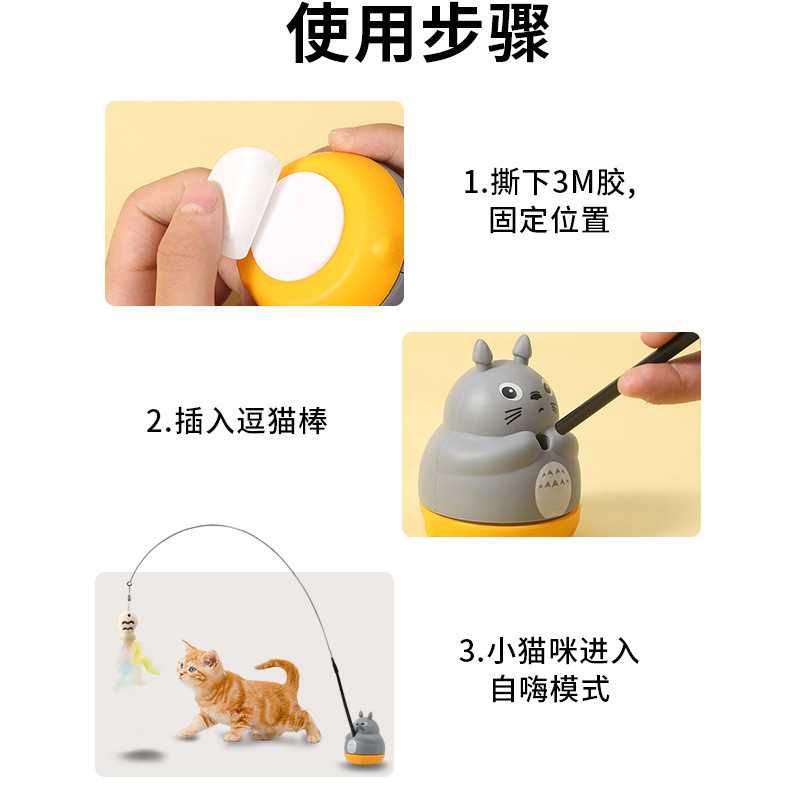 使用步骤

1.撕下3M胶，
固定位置

2.插入逗猫棒

3.小猫咪进入
自嗨模式