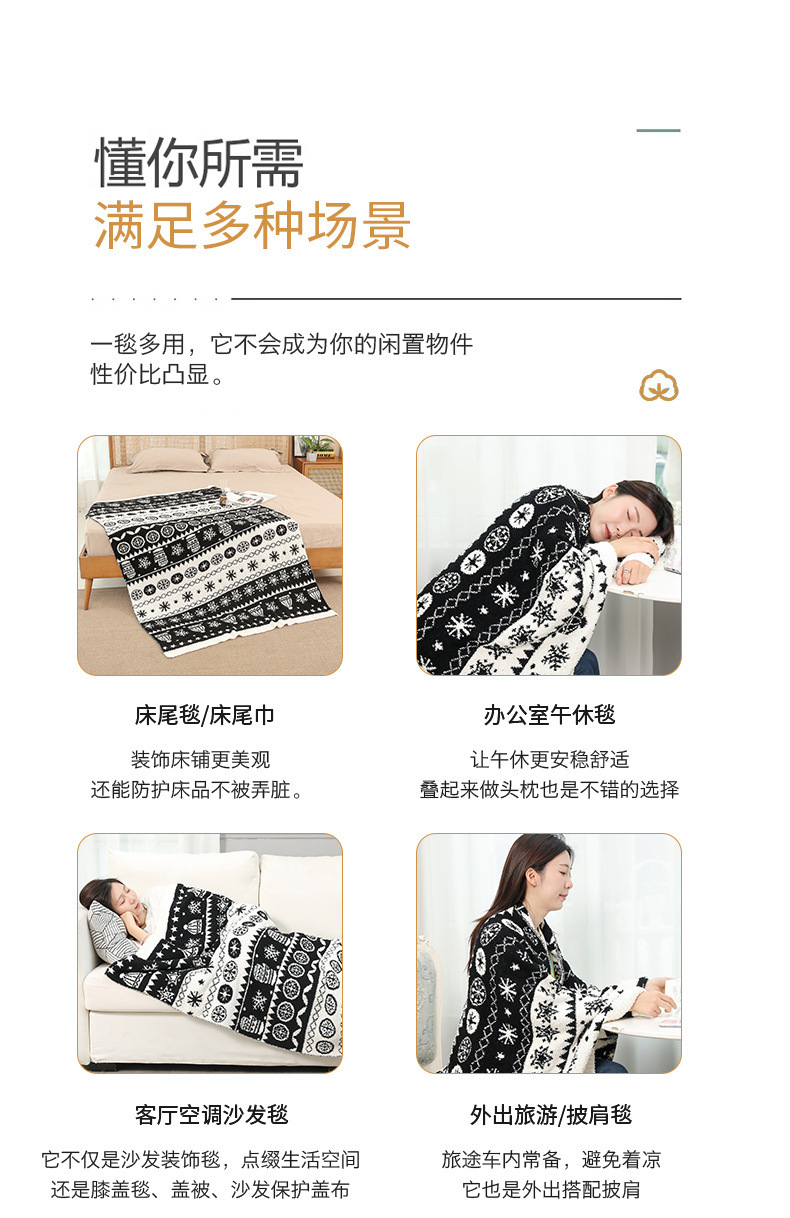 懂你所需
满足多种场景

一毯多用，它不会成为你的闲置物件
性价比凸显。

床尾毯/床尾巾

装饰床铺更美观
还能防护床品不被弄脏。

办公室午休毯

让午休更安稳舒适
叠起来做头枕也是不错的选择

客厅空调沙发毯

它不仅是沙发装饰毯，点缀生活空间
还是膝盖毯、盖被、沙发保护盖布

外出旅游/披肩毯

旅途车内常备，避免着凉
它也是外出搭配披肩