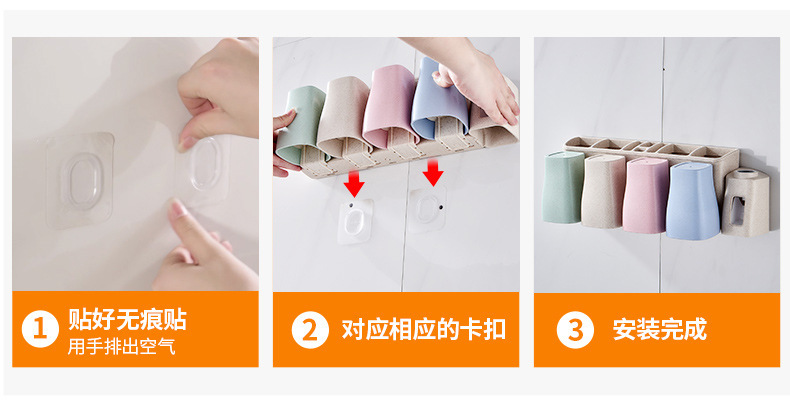 1 贴好无痕贴
用手排出空气

2 对应相应的卡扣

3 安装完成