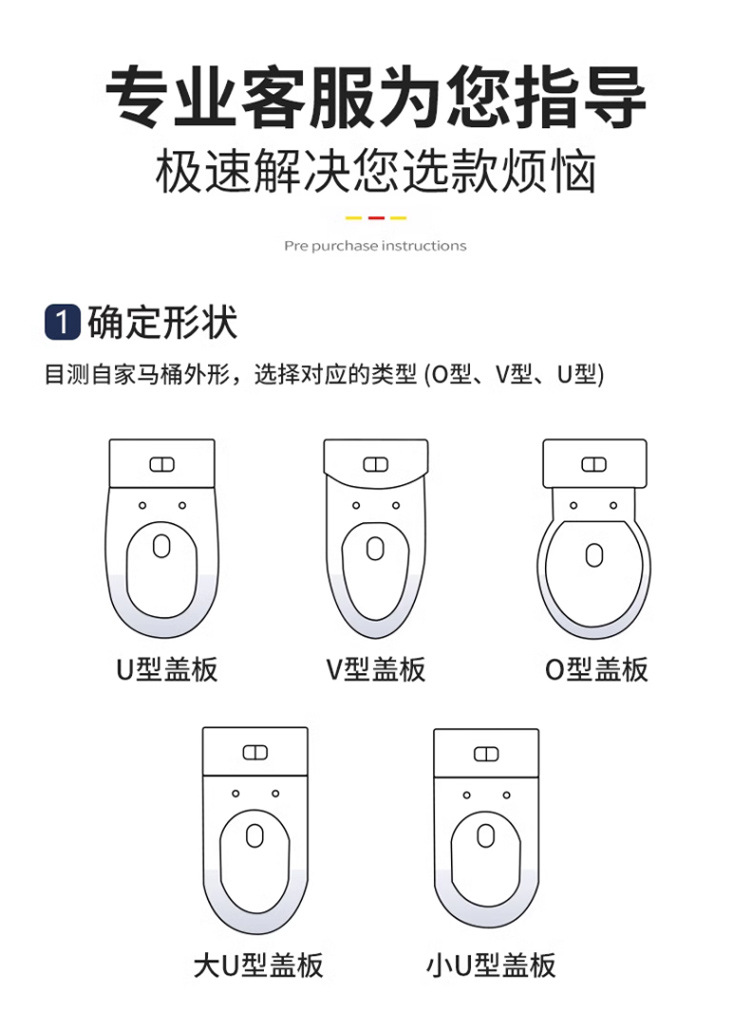 专业客服为您指导
极速解决您选款烦恼

Pre purchase instructions

1 确定形状

目测自家马桶外形，选择对应的类型 (O型、V型、U型)

U型盖板

V型盖板

O型盖板

大U型盖板

小U型盖板