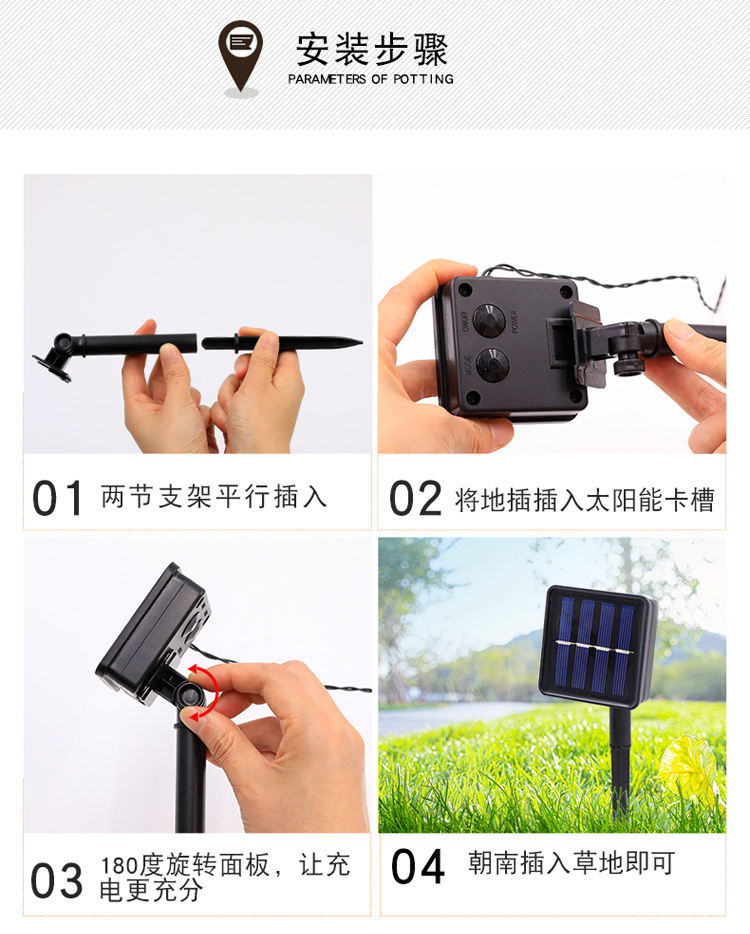 安装步骤
PARAMETERS OF POTTING

ON/OFF
POWER
MODE

01 两节支架平行插入

02 将地插插入太阳能卡槽

03 180度旋转面板，让充电更充分

04 朝南插入草地即可