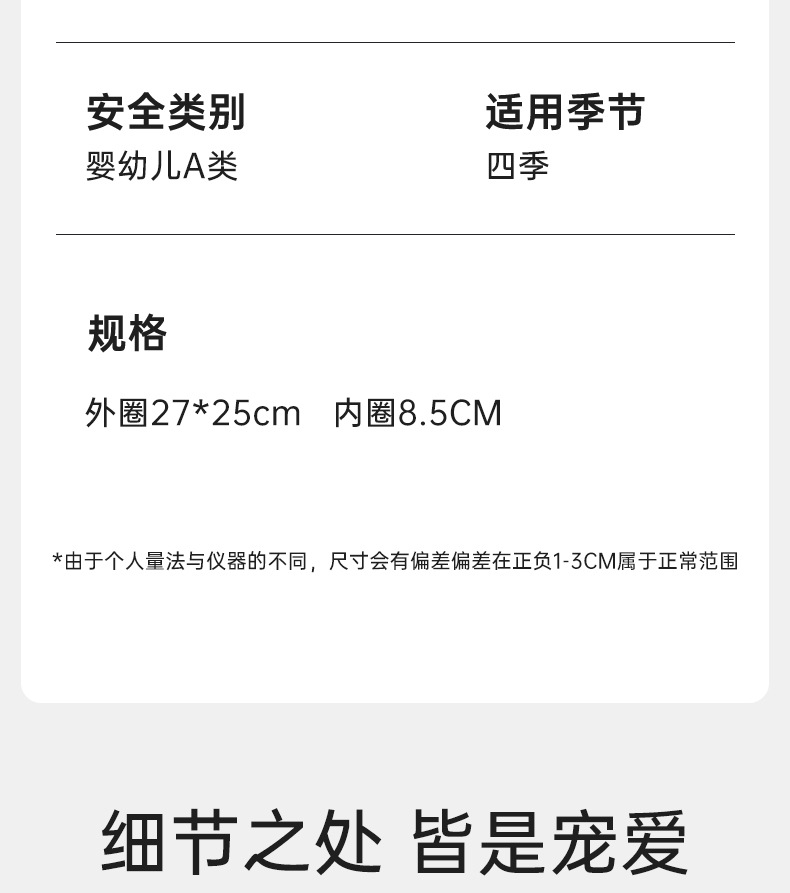 安全类别
婴幼儿A类

适用季节
四季

规格

外圈27*25cm 内圈8.5CM

*由于个人量法与仪器的不同，尺寸会有偏差偏差在正负1-3CM属于正常范围

细节之处 皆是宠爱