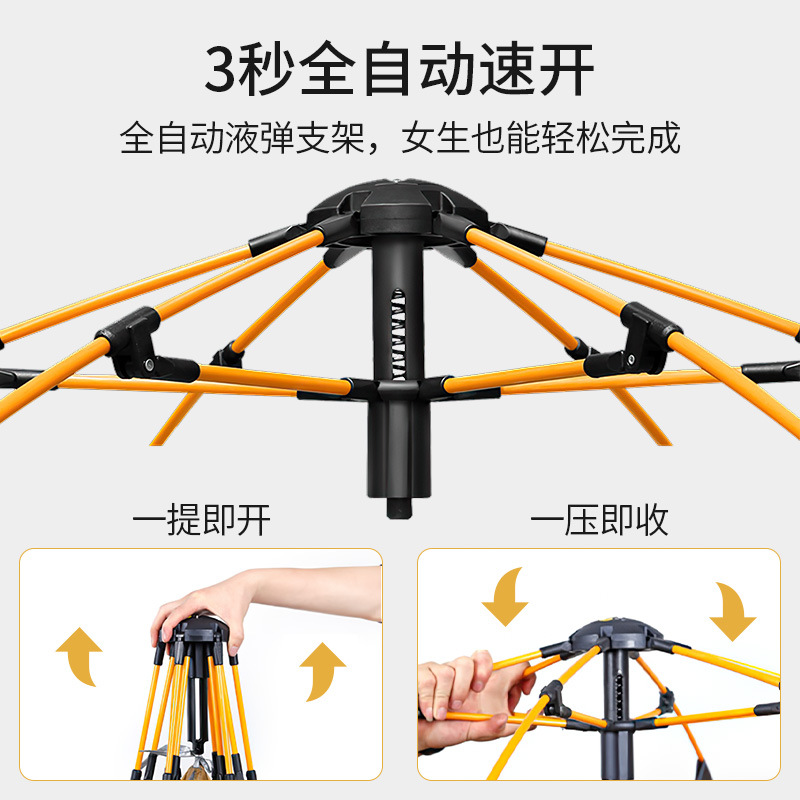 3秒全自动速开

全自动液弹支架，女生也能轻松完成

一提即开

一压即收