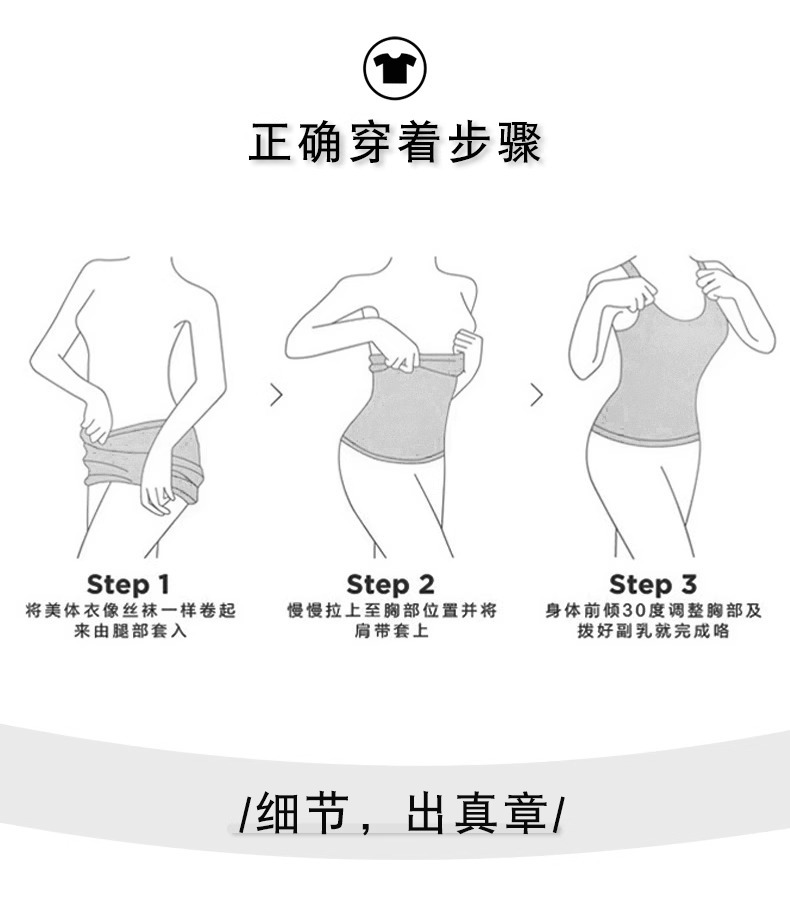 正确穿着步骤

Step 1
将美体衣像丝袜一样卷起来由腿部套入

Step 2
慢慢拉上至胸部位置并将肩带套上

Step 3
身体前倾30度调整胸部及拨好副乳就完成咯

/细节，出真章/