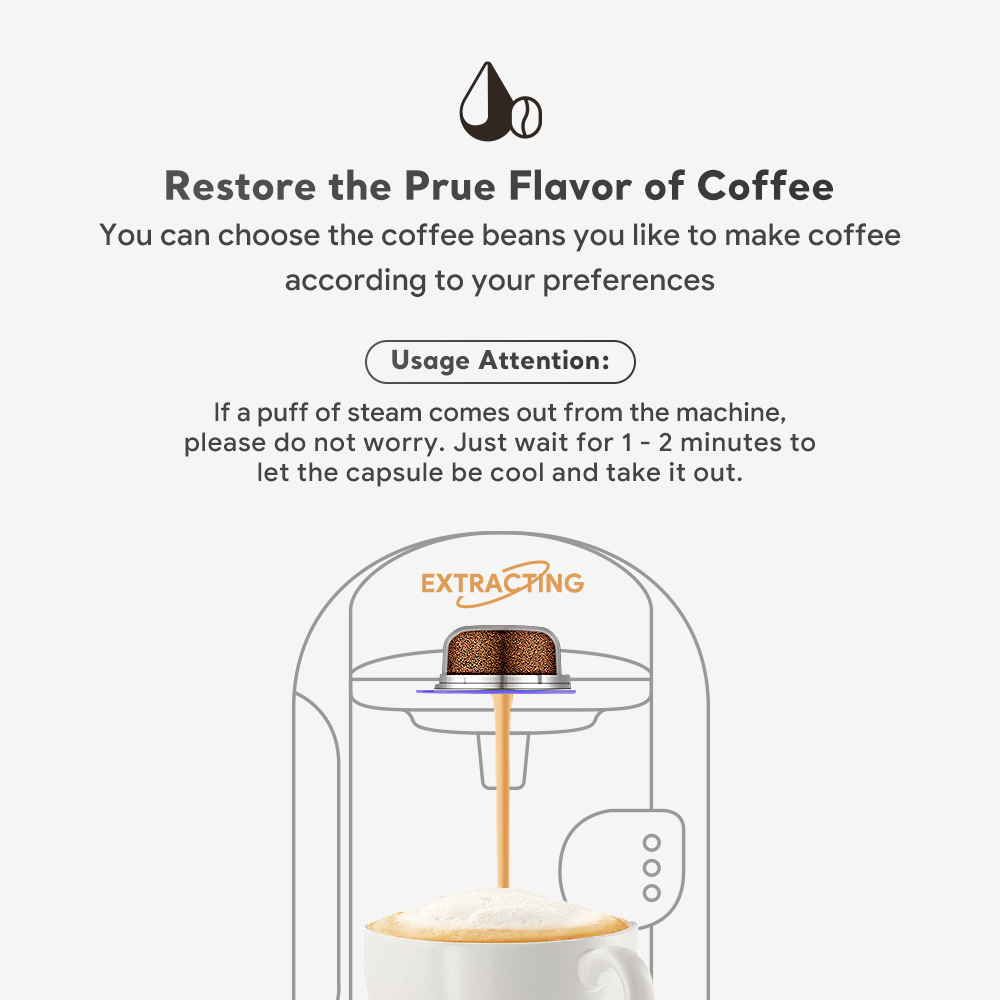 Restore the Prue Flavor of Coffee

You can choose the coffee beans you like to make coffee according to your preferences

Usage Attention:

If a puff of steam comes out from the machine, please do not worry. Just wait for 1 - 2 minutes to let the capsule be cool and take it out.

EXTRACTING