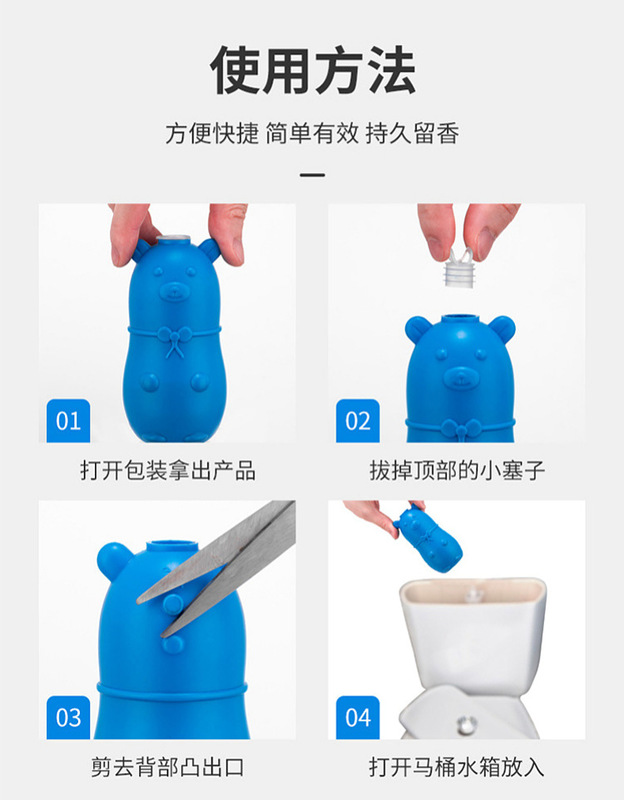 使用方法

方便快捷 简单有效 持久留香

01

打开包装拿出产品

02

拔掉顶部的小塞子

03

剪去背部凸出口

04

打开马桶水箱放入