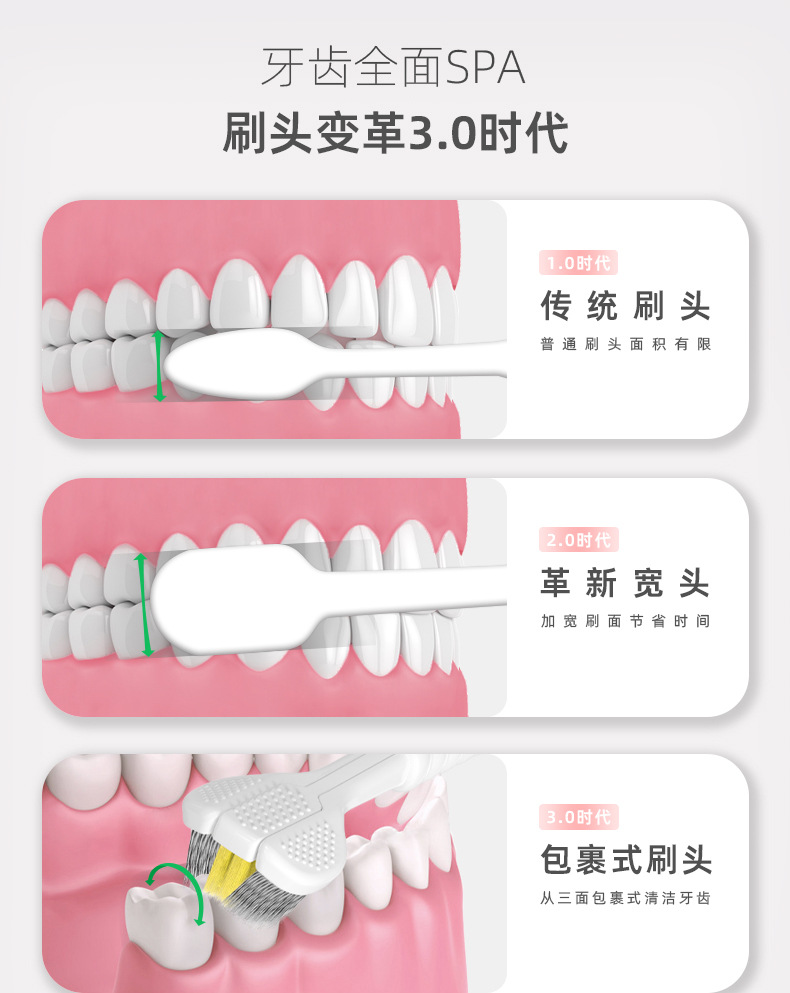 牙齿全面SPA
刷头变革3.0时代

1.0时代
传统刷头
普通刷头面积有限

2.0时代
革新宽头
加宽刷面节省时间

3.0时代
包裹式刷头
从三面包裹式清洁牙齿