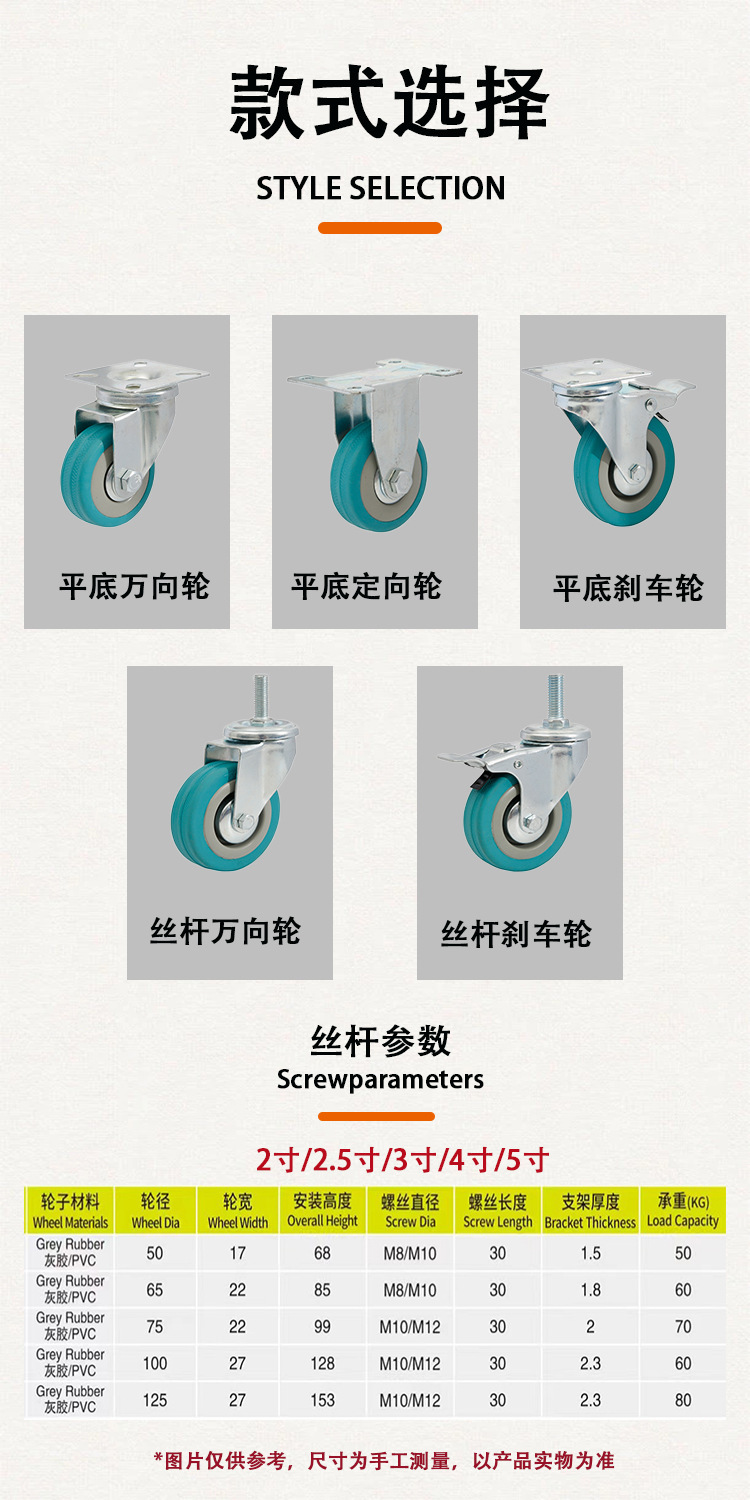 款式选择

STYLE SELECTION

平底万向轮

平底定向轮

平底刹车轮

丝杆万向轮

丝杆刹车轮

丝杆参数

Screwparameters

2寸/2.5寸/3寸/4寸/5寸

| 轮子材料 Wheel Materials | 轮径 Wheel Dia | 轮宽 Wheel Width | 安装高度 Overall Height | 螺丝直径 Screw Dia | 螺丝长度 Screw Length | 支架厚度 Bracket Thickness | 承重(KG) Load Capacity |
|---|---|---|---|---|---|---|---|
| Grey Rubber 灰胶/PVC | 50 | 17 | 68 | M8/M10 | 30 | 1.5 | 50 |
| Grey Rubber 灰胶/PVC | 65 | 22 | 85 | M8/M10 | 30 | 1.8 | 60 |
| Grey Rubber 灰胶/PVC | 75 | 22 | 99 | M10/M12 | 30 | 2 | 70 |
| Grey Rubber 灰胶/PVC | 100 | 27 | 128 | M10/M12 | 30 | 2.3 | 60 |
| Grey Rubber 灰胶/PVC | 125 | 27 | 153 | M10/M12 | 30 | 2.3 | 80 |

*图片仅供参考，尺寸为手工测量，以产品实物为准