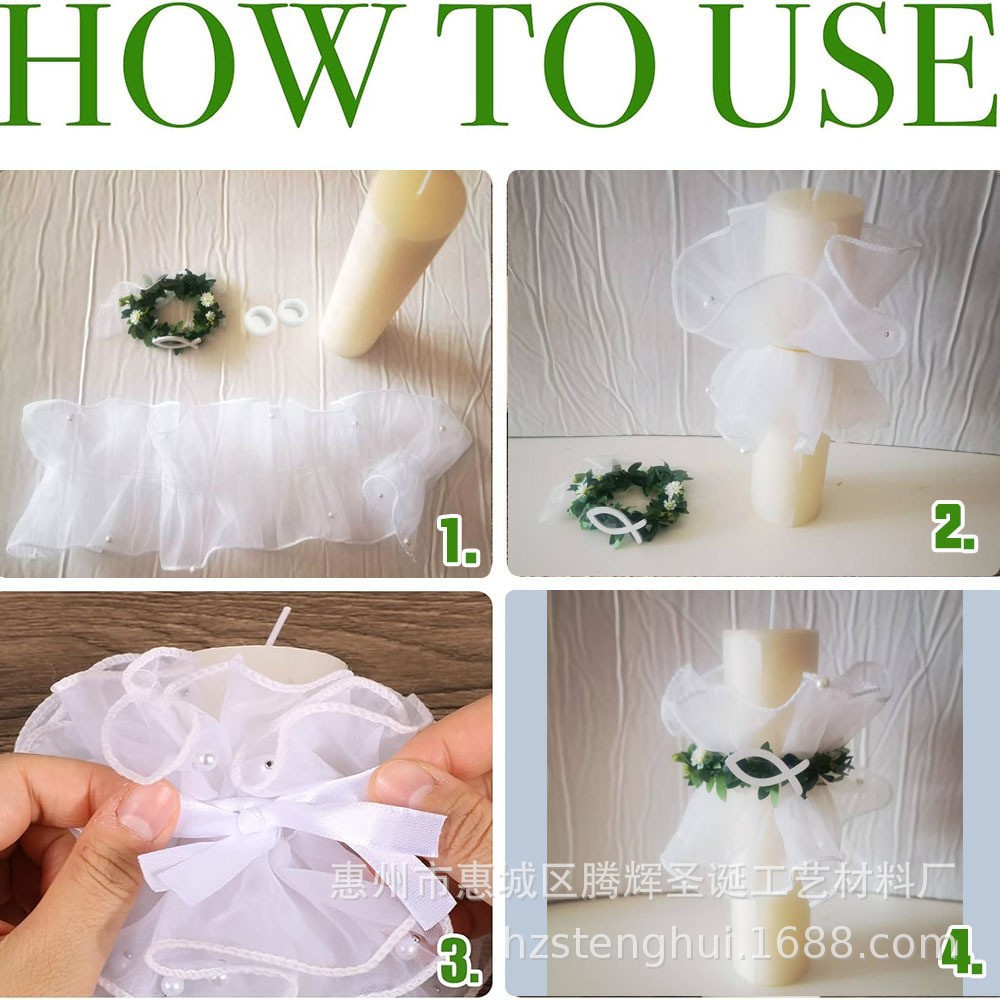 HOW TO USE

1.

2.

3.

4.

惠州市惠城区腾辉圣诞工艺材料厂

hzstenghui.1688.com