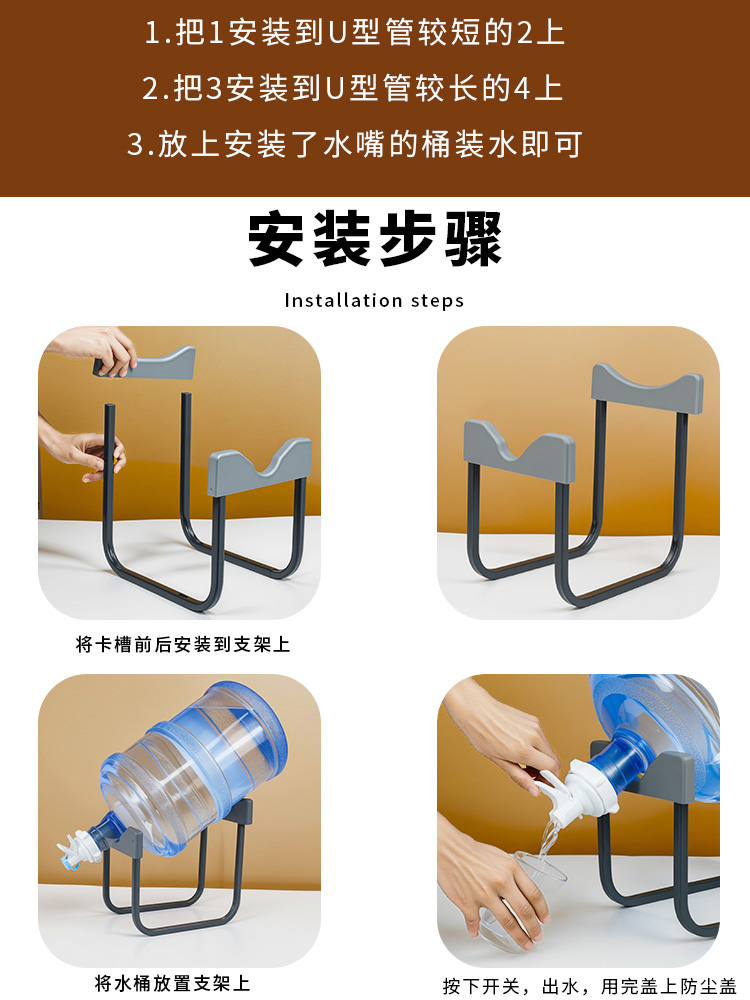 1.把1安装到U型管较短的2上

2.把3安装到U型管较长的4上

3.放上安装了水嘴的桶装水即可

安装步骤

Installation steps

将卡槽前后安装到支架上

将水桶放置支架上

按下开关，出水，用完盖上防尘盖