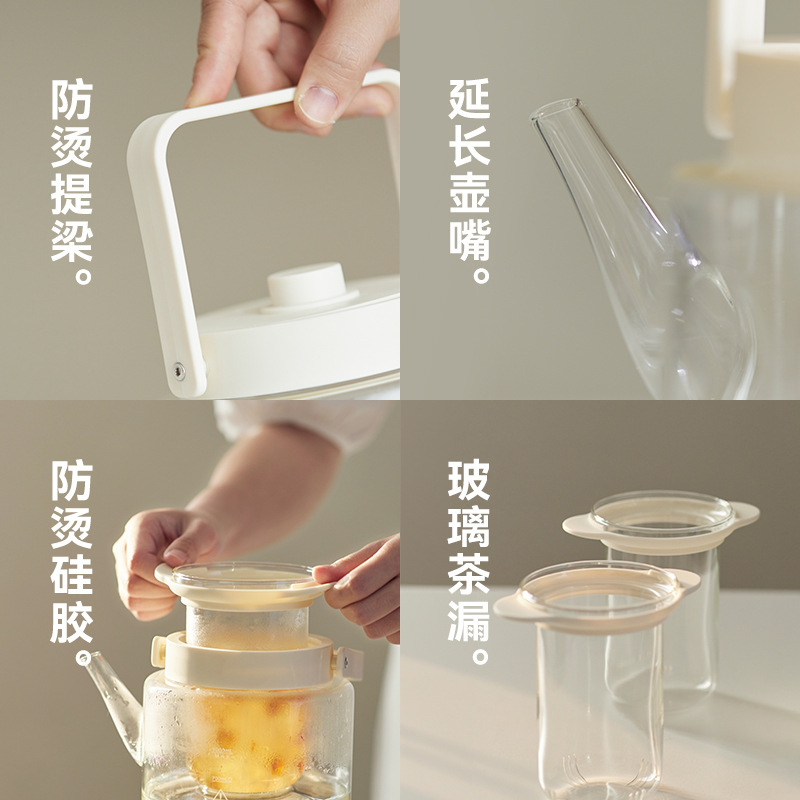 防烫提梁。

延长壶嘴。

防烫硅胶。

玻璃茶漏。