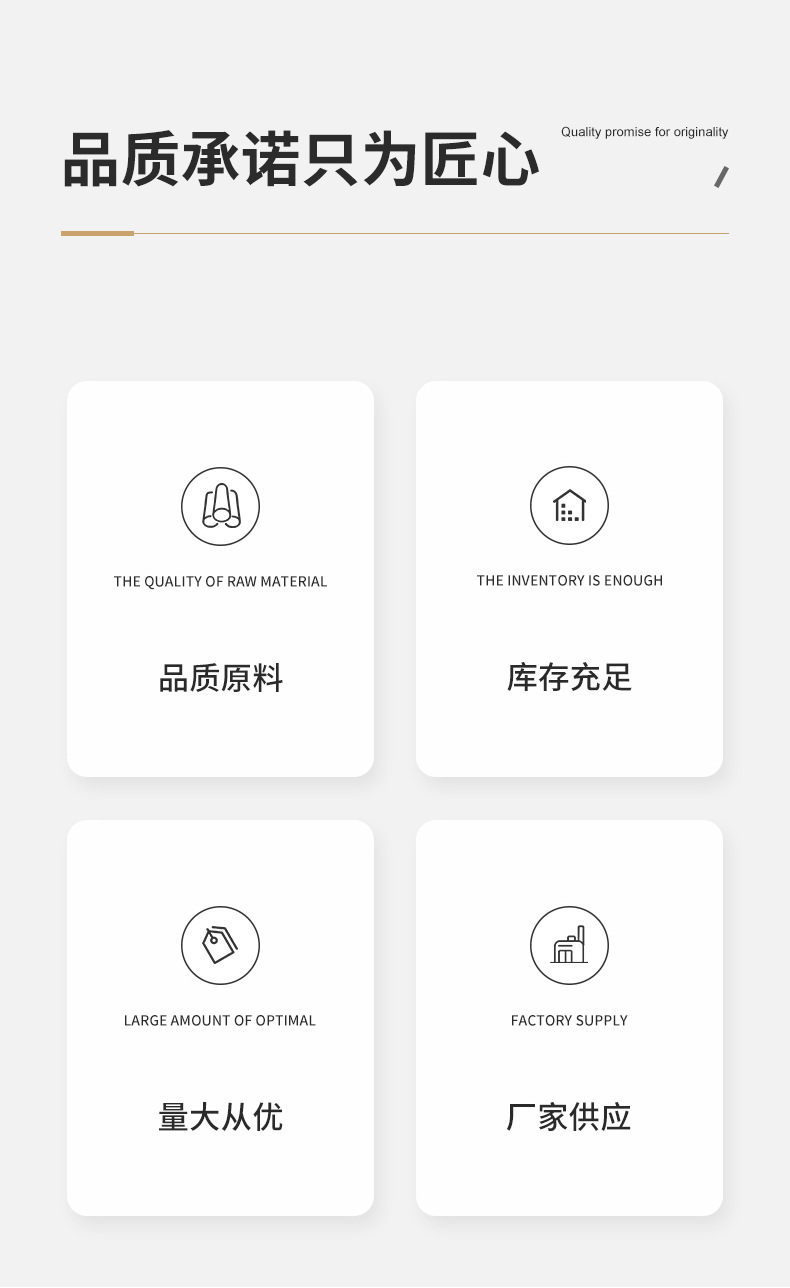 品质承诺只为匠心

Quality promise for originality

THE QUALITY OF RAW MATERIAL

品质原料

THE INVENTORY IS ENOUGH

库存充足

LARGE AMOUNT OF OPTIMAL

量大从优

FACTORY SUPPLY

厂家供应