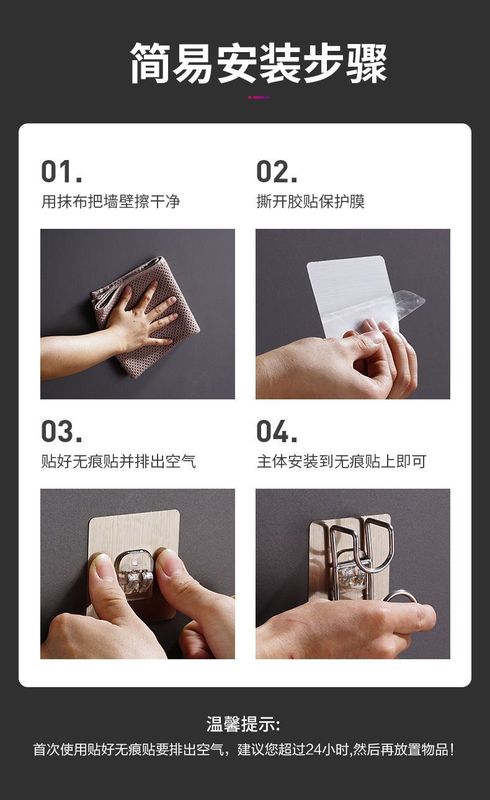 简易安装步骤

01.
用抹布把墙壁擦干净

02.
撕开胶贴保护膜

03.
贴好无痕贴并排出空气

04.
主体安装到无痕贴上即可

温馨提示:
首次使用贴好无痕贴要排出空气，建议您超过24小时,然后再放置物品!