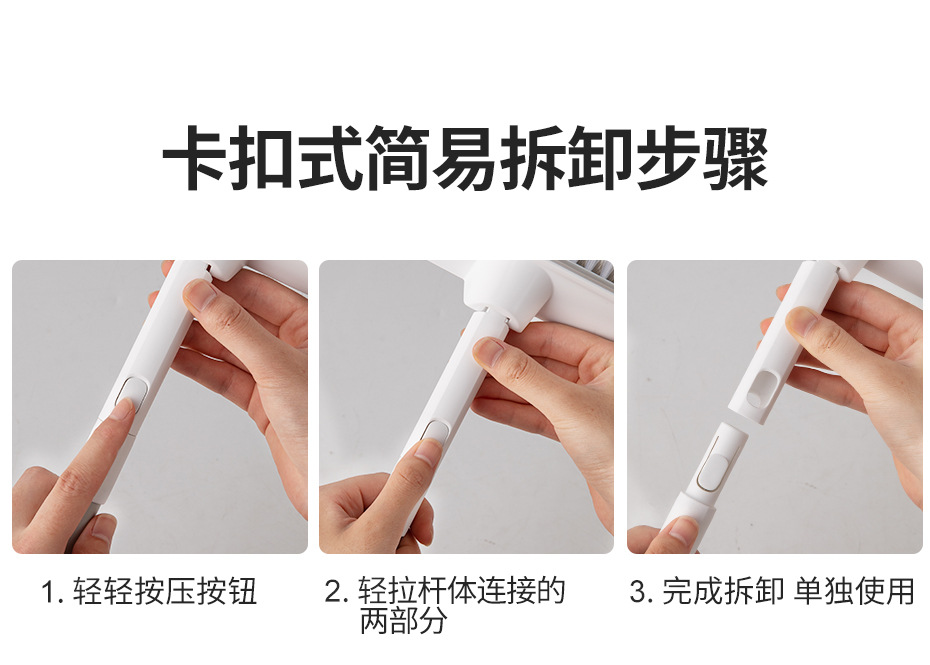 卡扣式简易拆卸步骤

1. 轻轻按压按钮

2. 轻拉杆体连接的两部分

3. 完成拆卸 单独使用