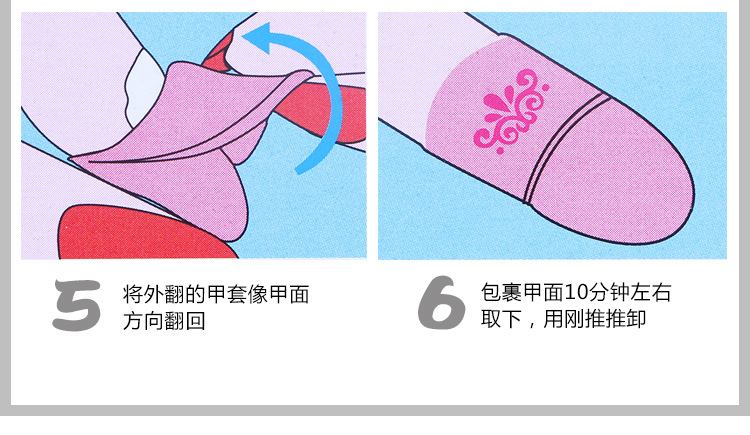 5 将外翻的甲套像甲面方向翻回

6 包裹甲面10分钟左右取下，用刚推推卸