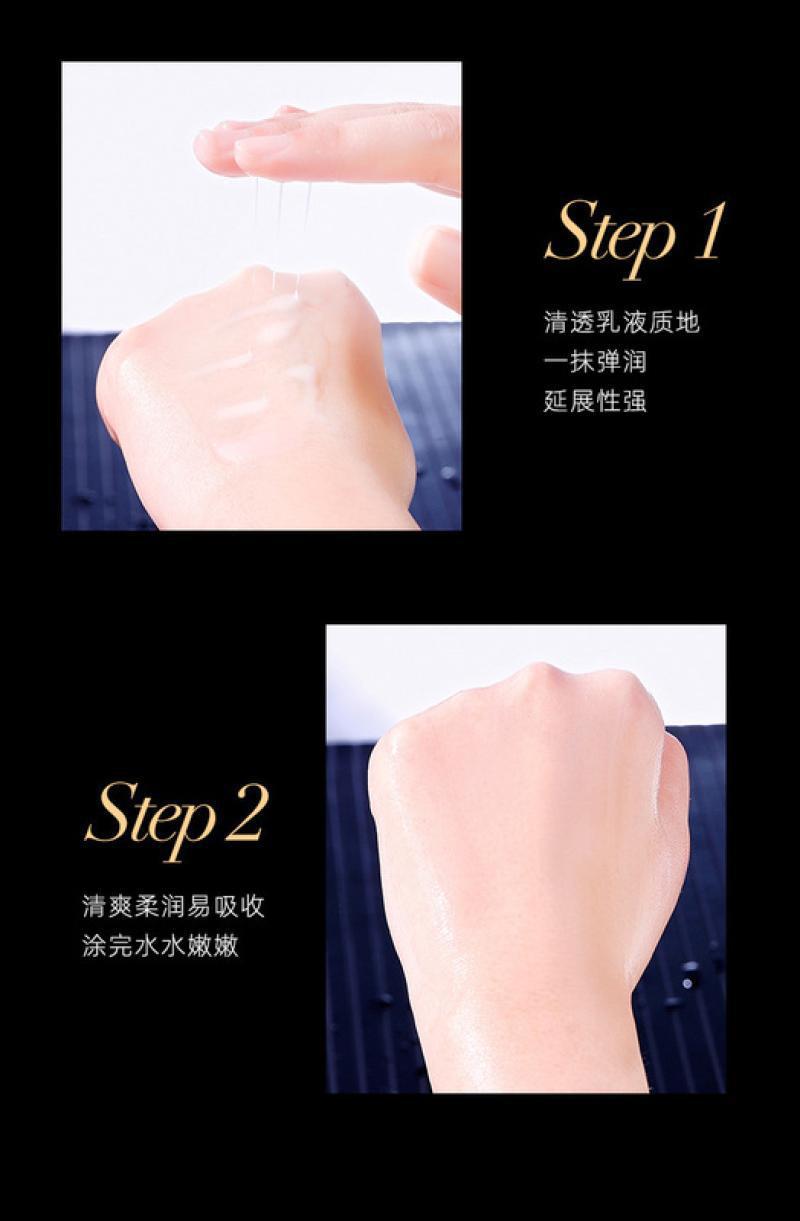 Step 1

清透乳液质地
一抹弹润
延展性强

Step 2

清爽柔润易吸收
涂完水水嫩嫩