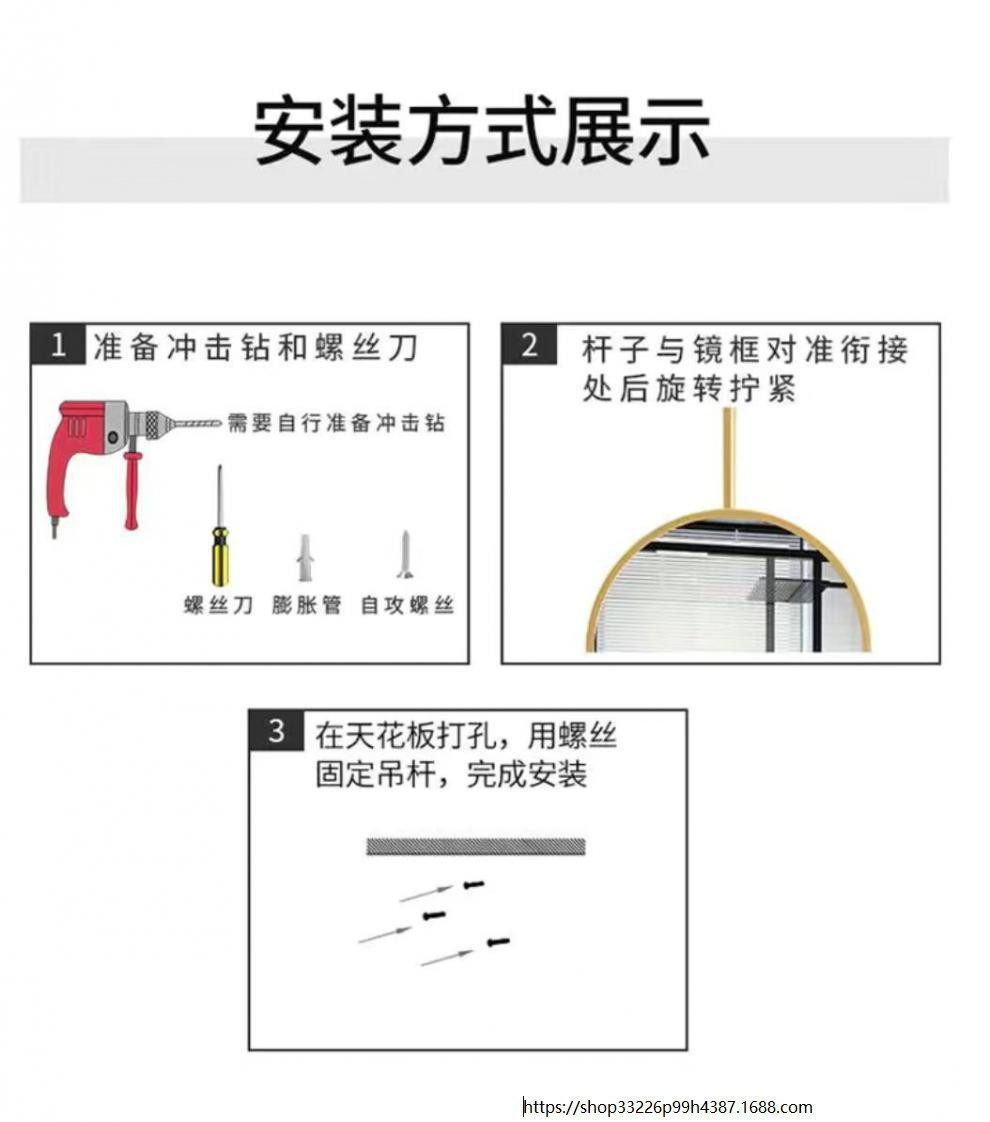 安装方式展示

1 准备冲击钻和螺丝刀

需要自行准备冲击钻

螺丝刀 膨胀管 自攻螺丝

2 杆子与镜框对准衔接处后旋转拧紧

3 在天花板打孔，用螺丝固定吊杆，完成安装

https://shop33226p99h4387.1688.com